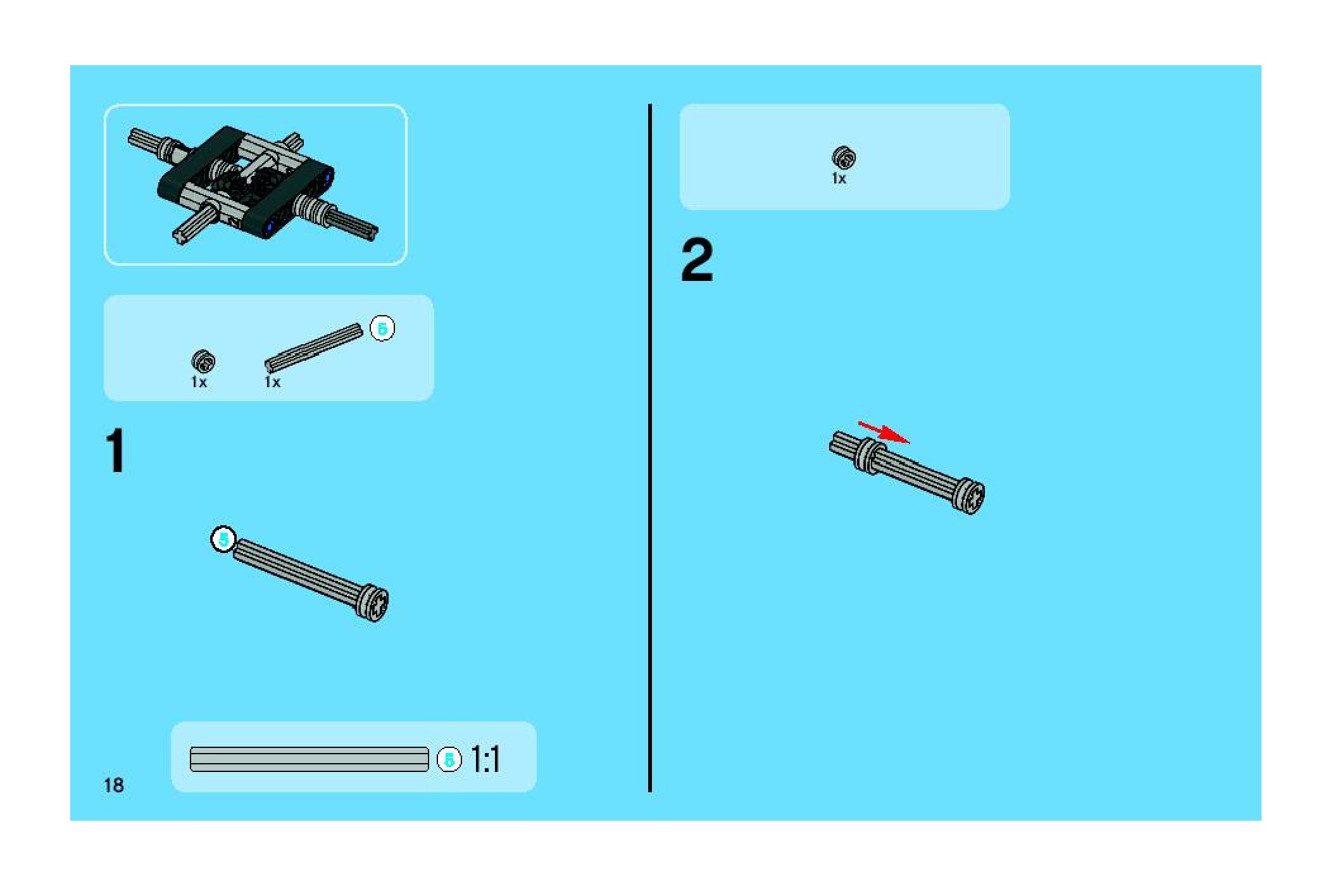 1x 1x 5

1

5

5 1:1

18

1x

2