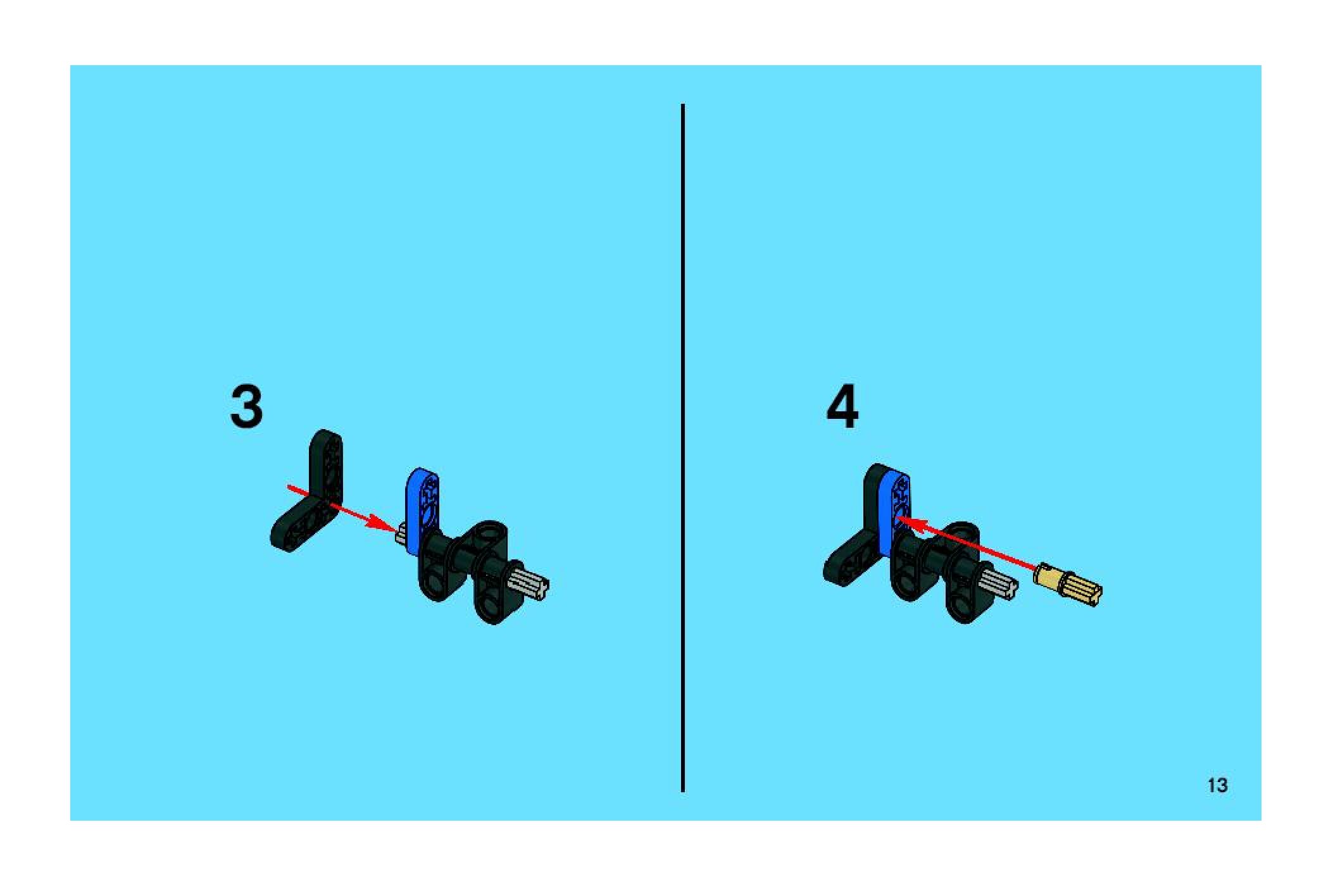 3

4

13