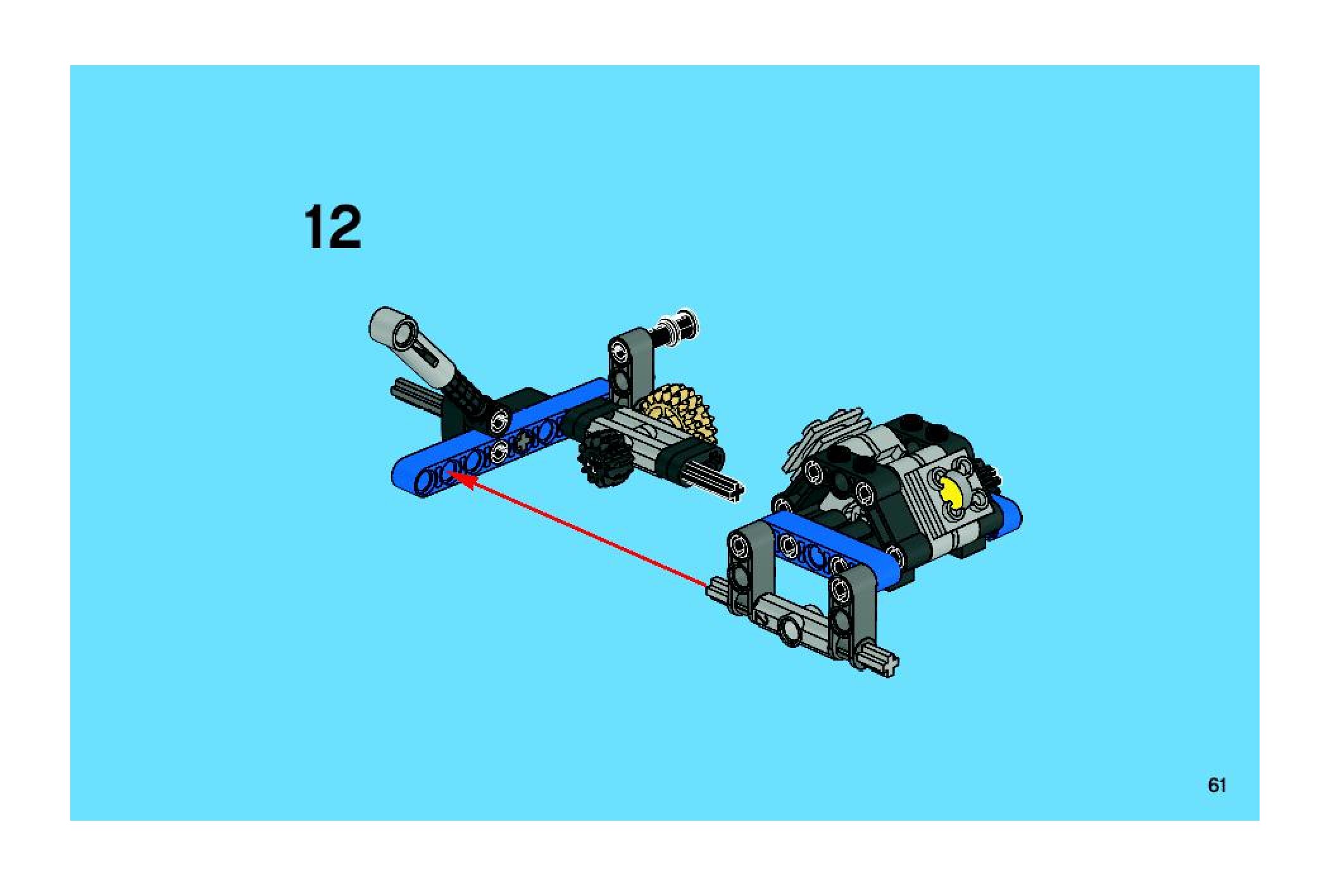 12

61