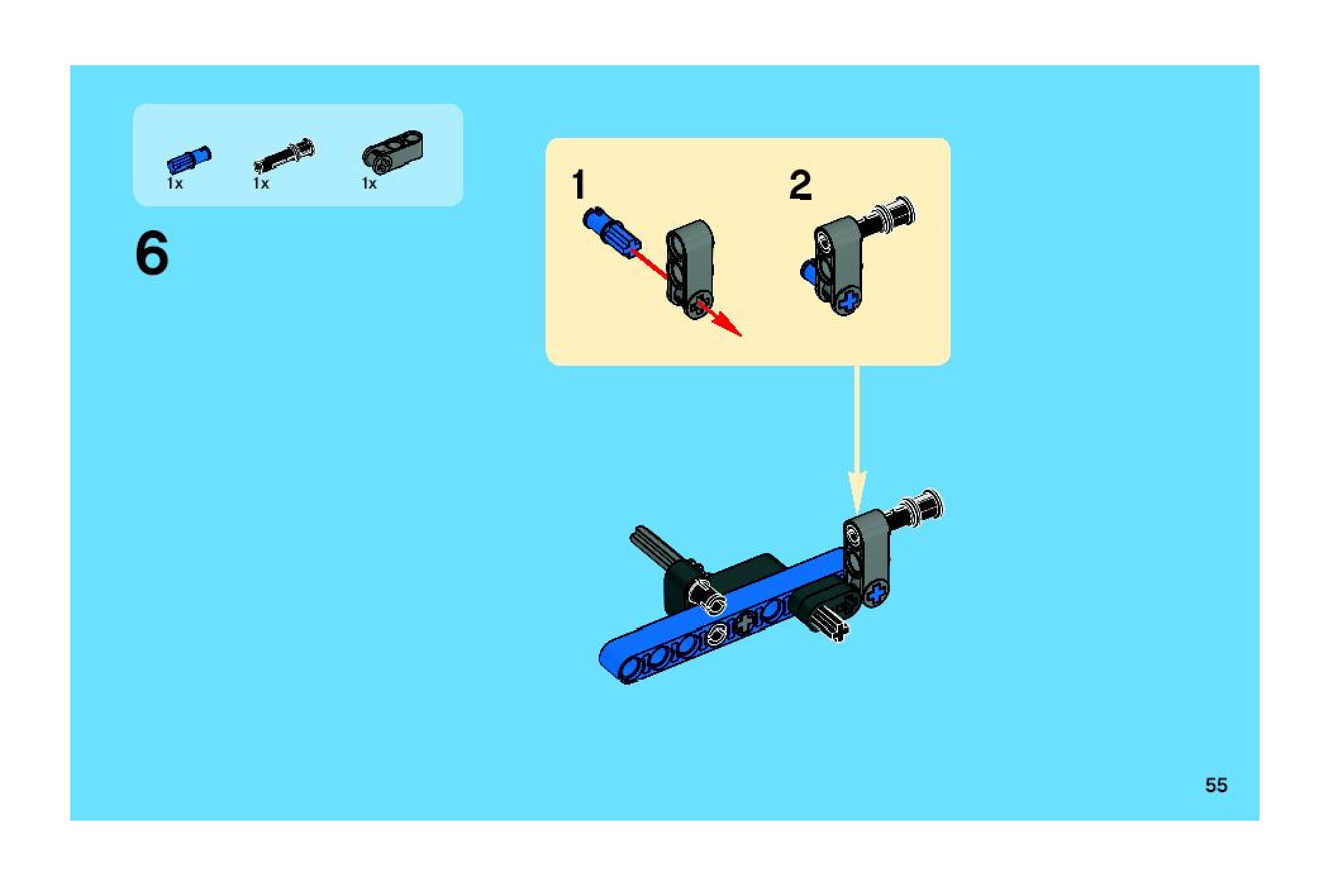 1x
1x
1x

6

1

2

55