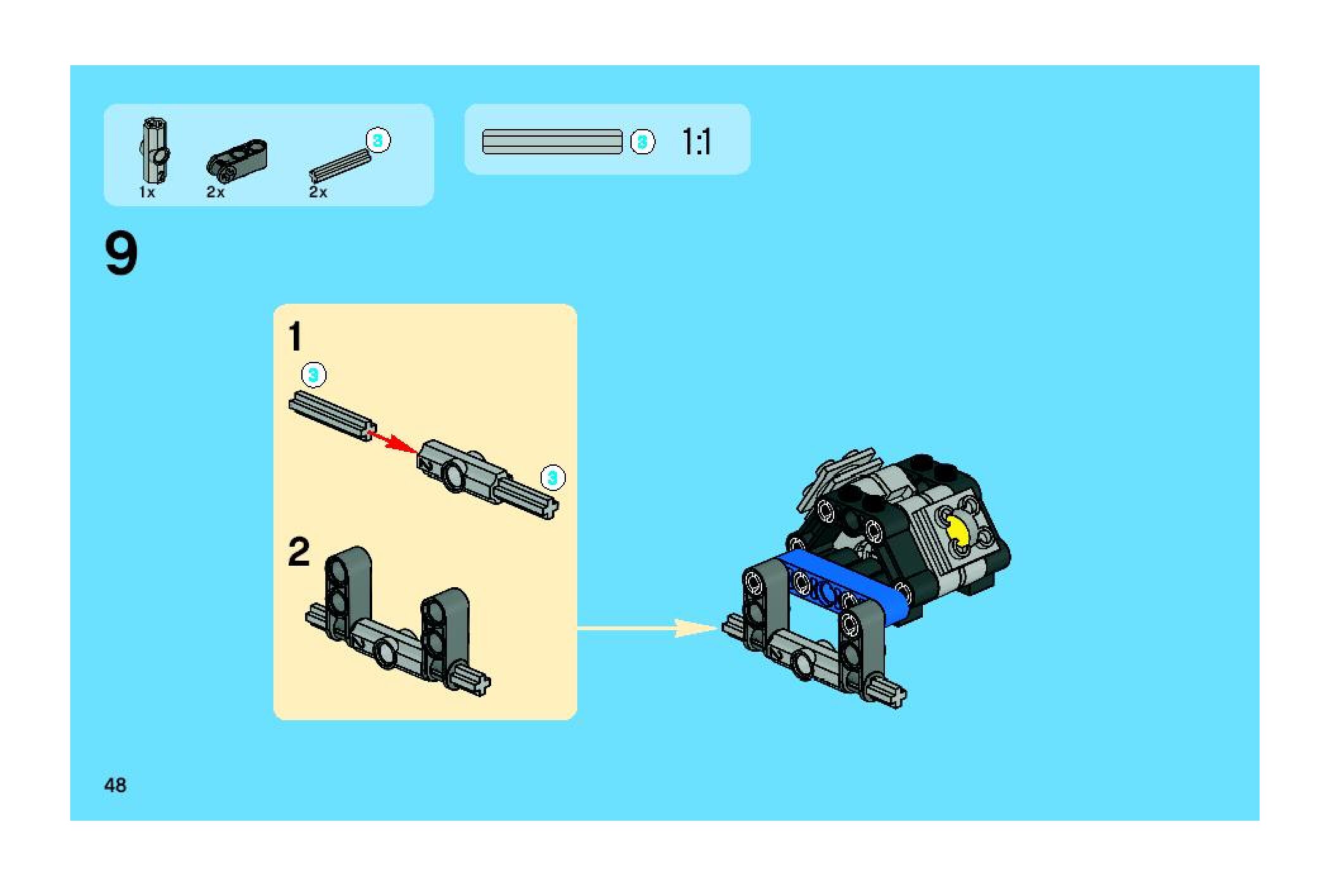 1x
2x
3
2x

3
1:1

9

1
3
3

2

48