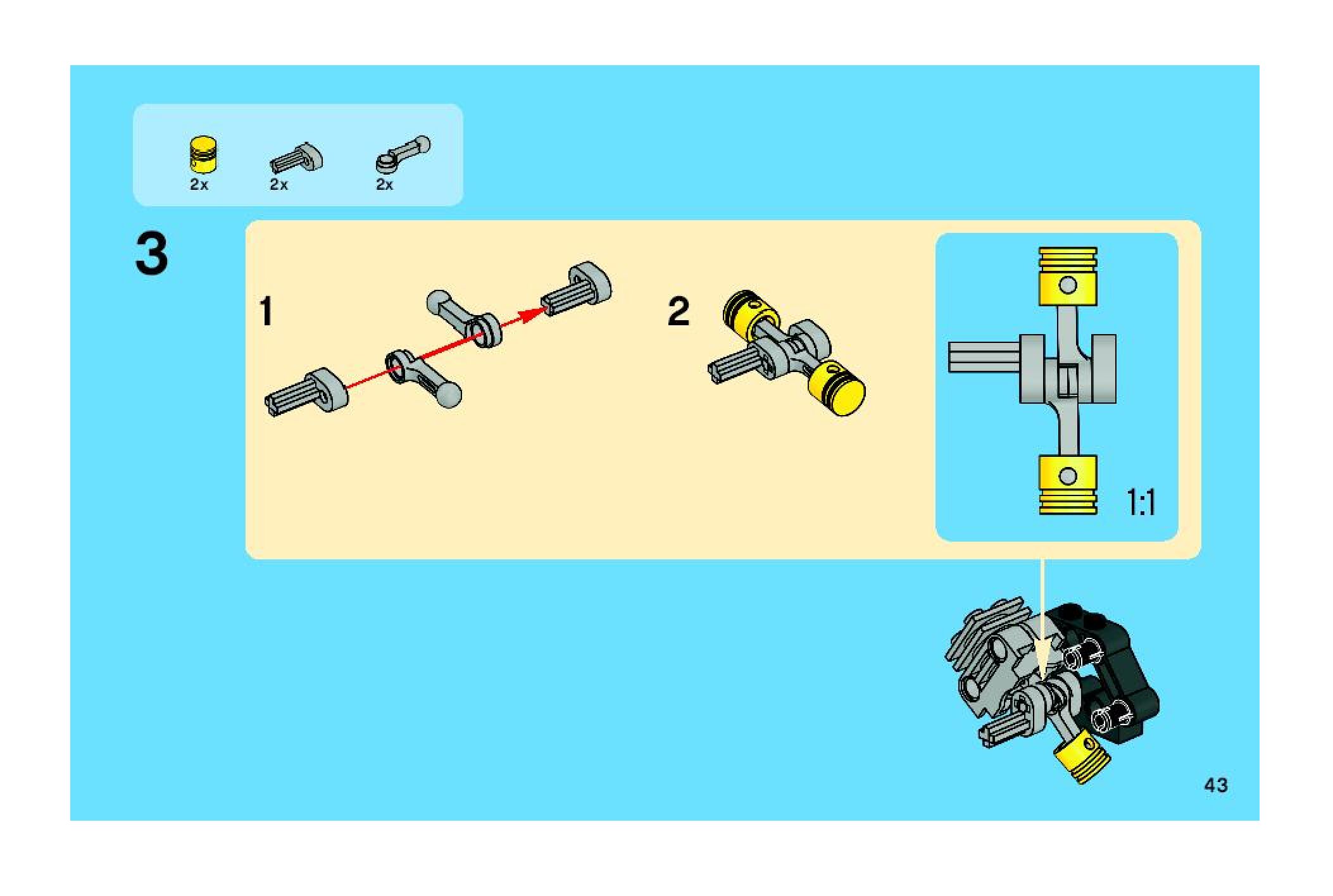 2x 2x 2x

3

1

2

1:1

43