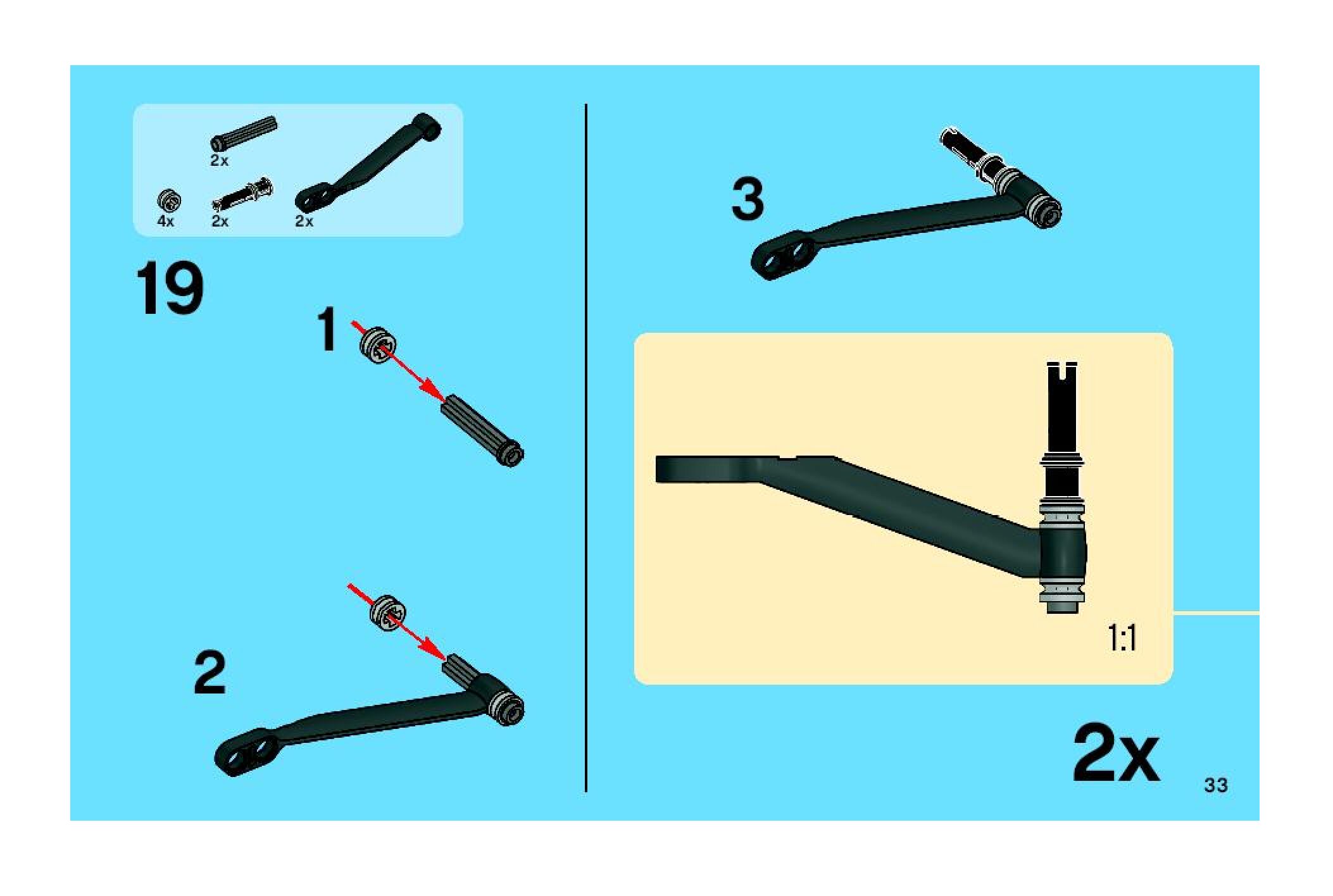 2x

4x 2x 2x

19

1

2

3

1:1

2x

33