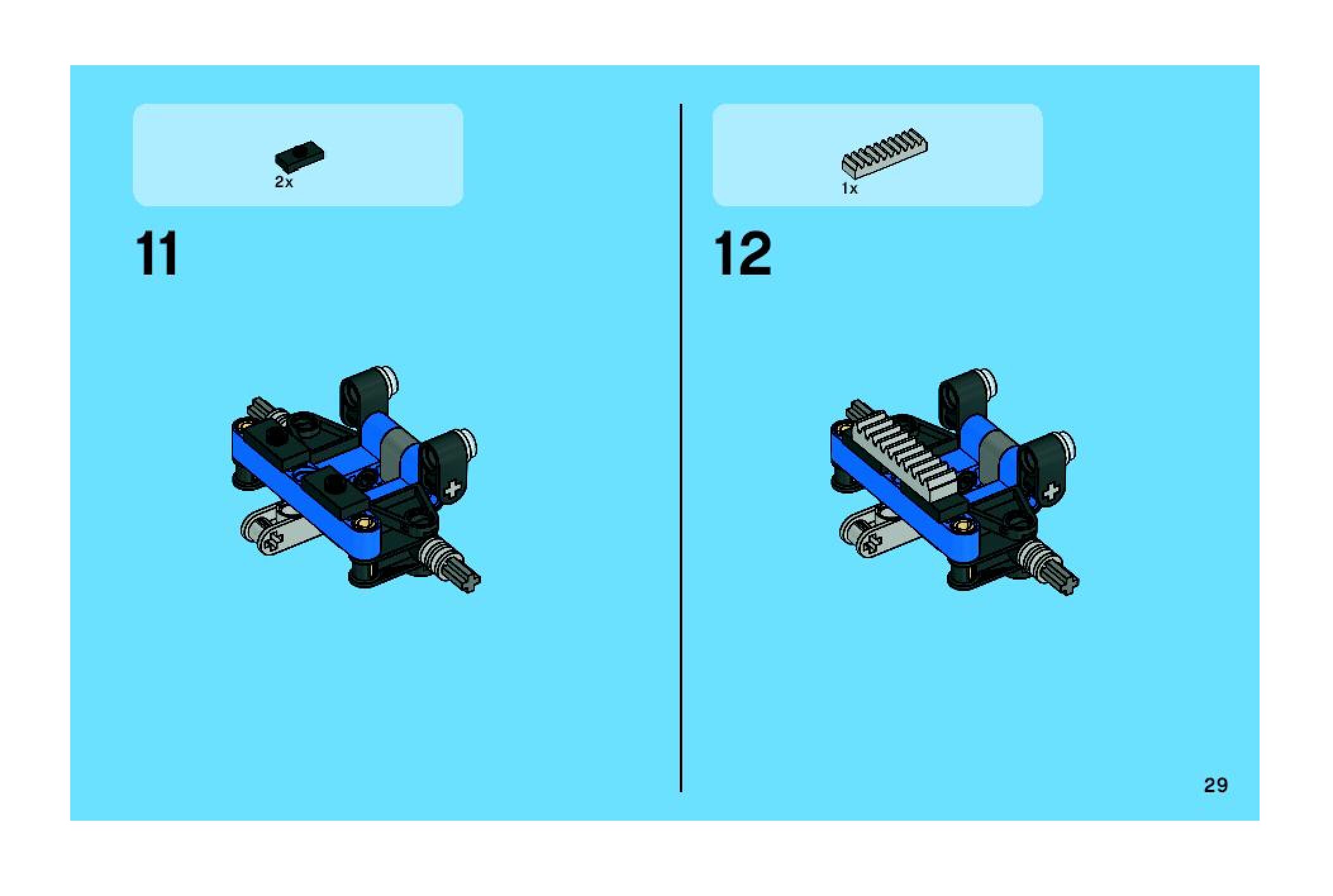 2x

11

1x

12

29