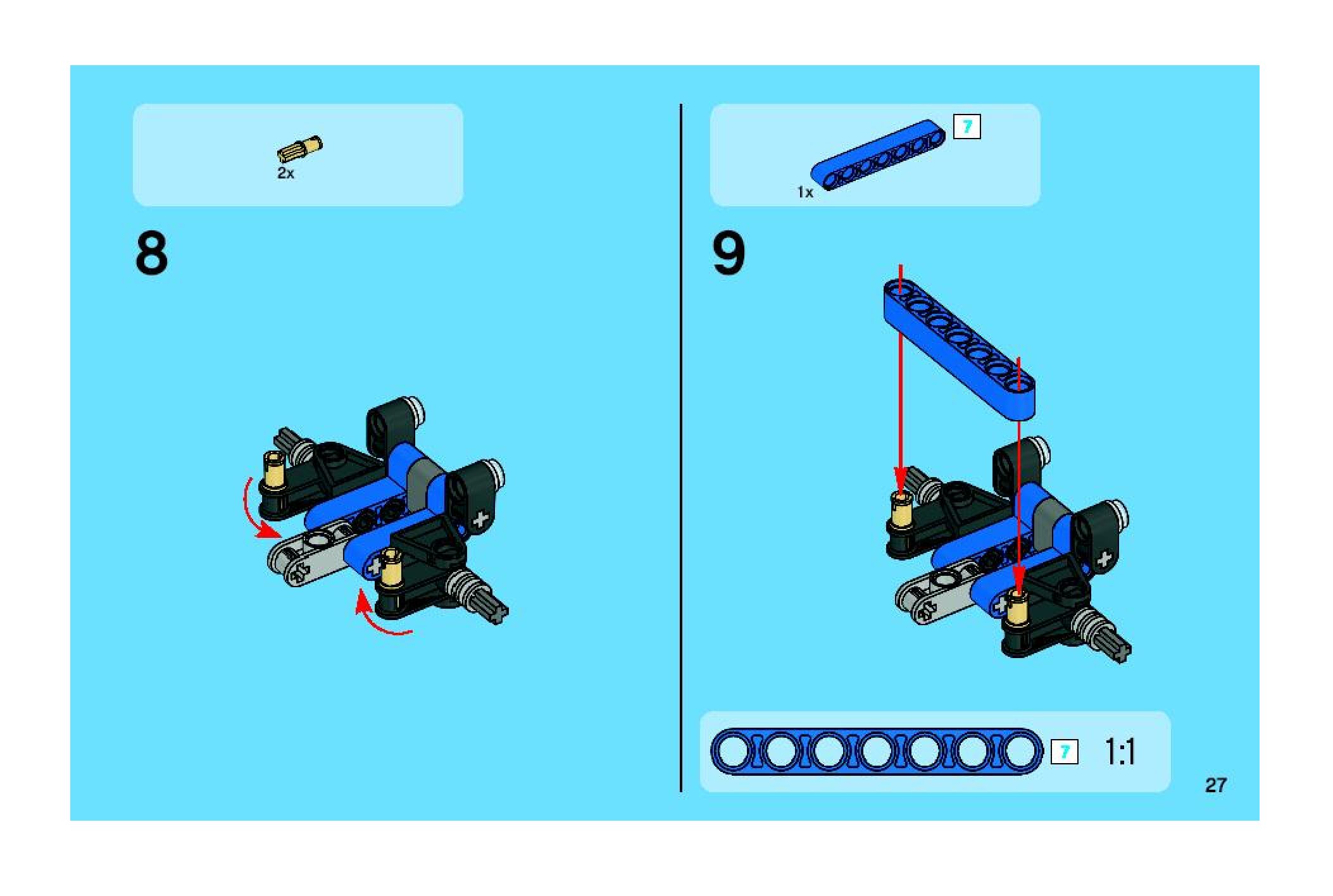 2x

8

7

1x

9

7

1:1

27