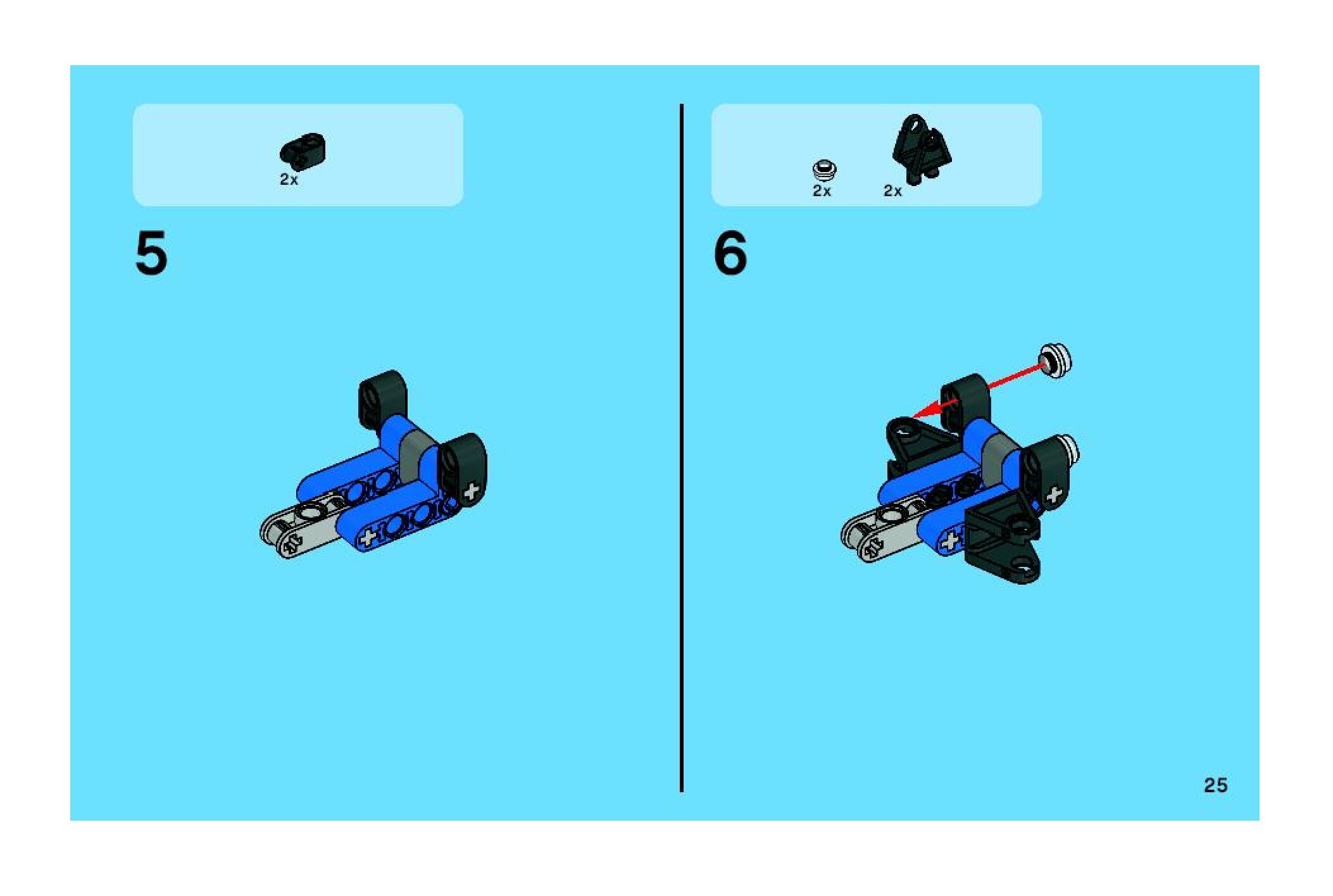 2x

5

2x

2x

6

25