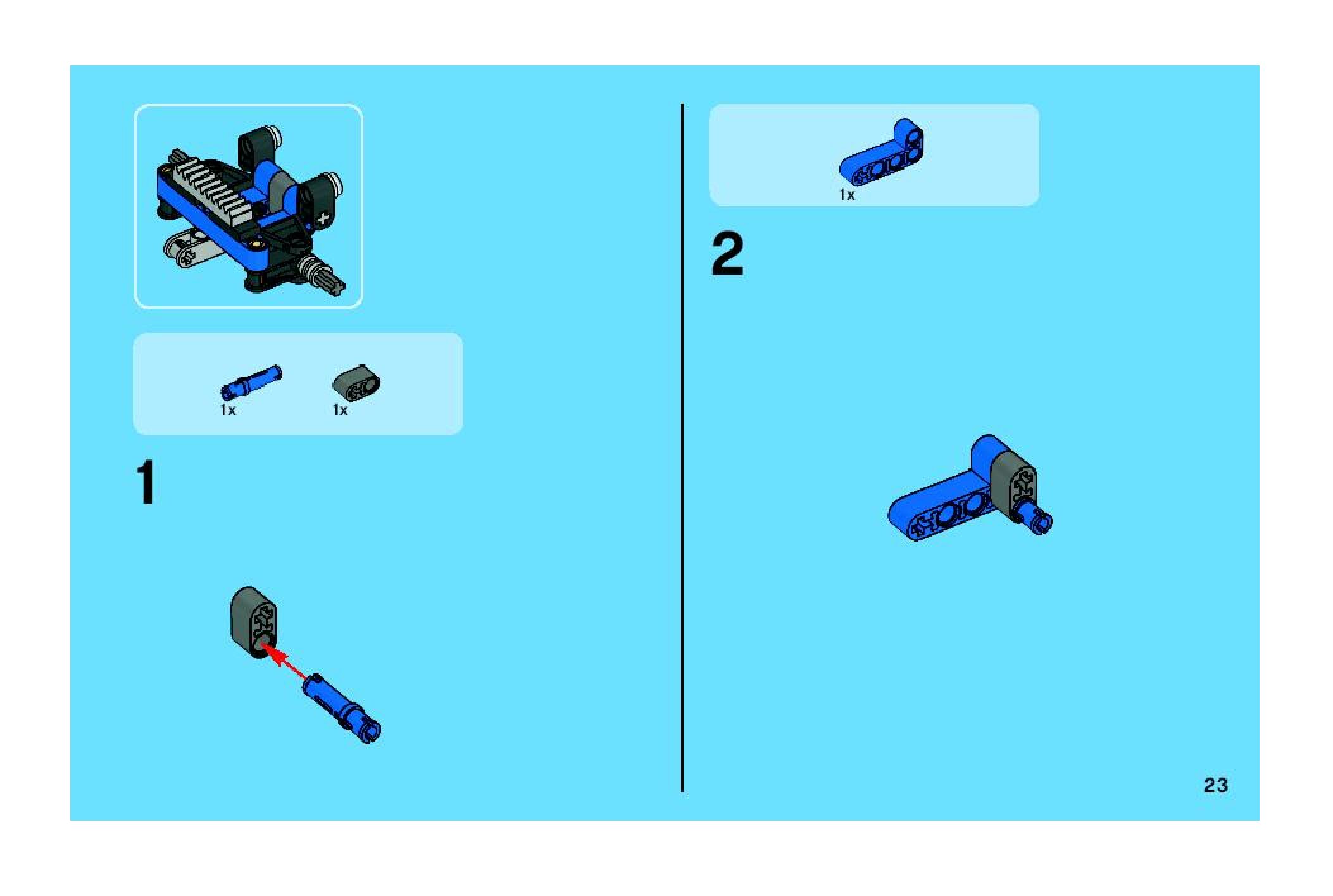 1x 1x

1

1x

2

23