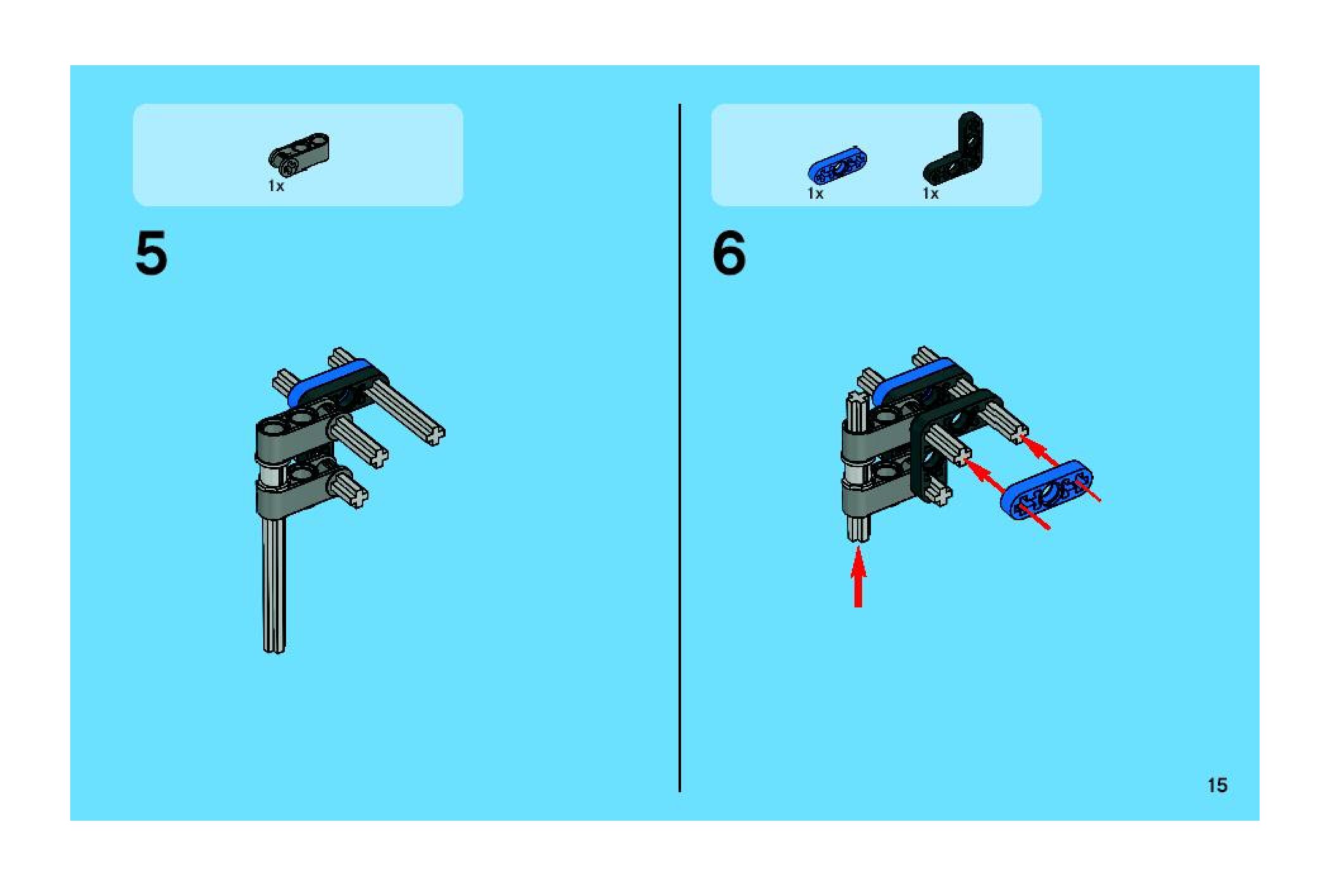 1x

5

1x

1x

6

15