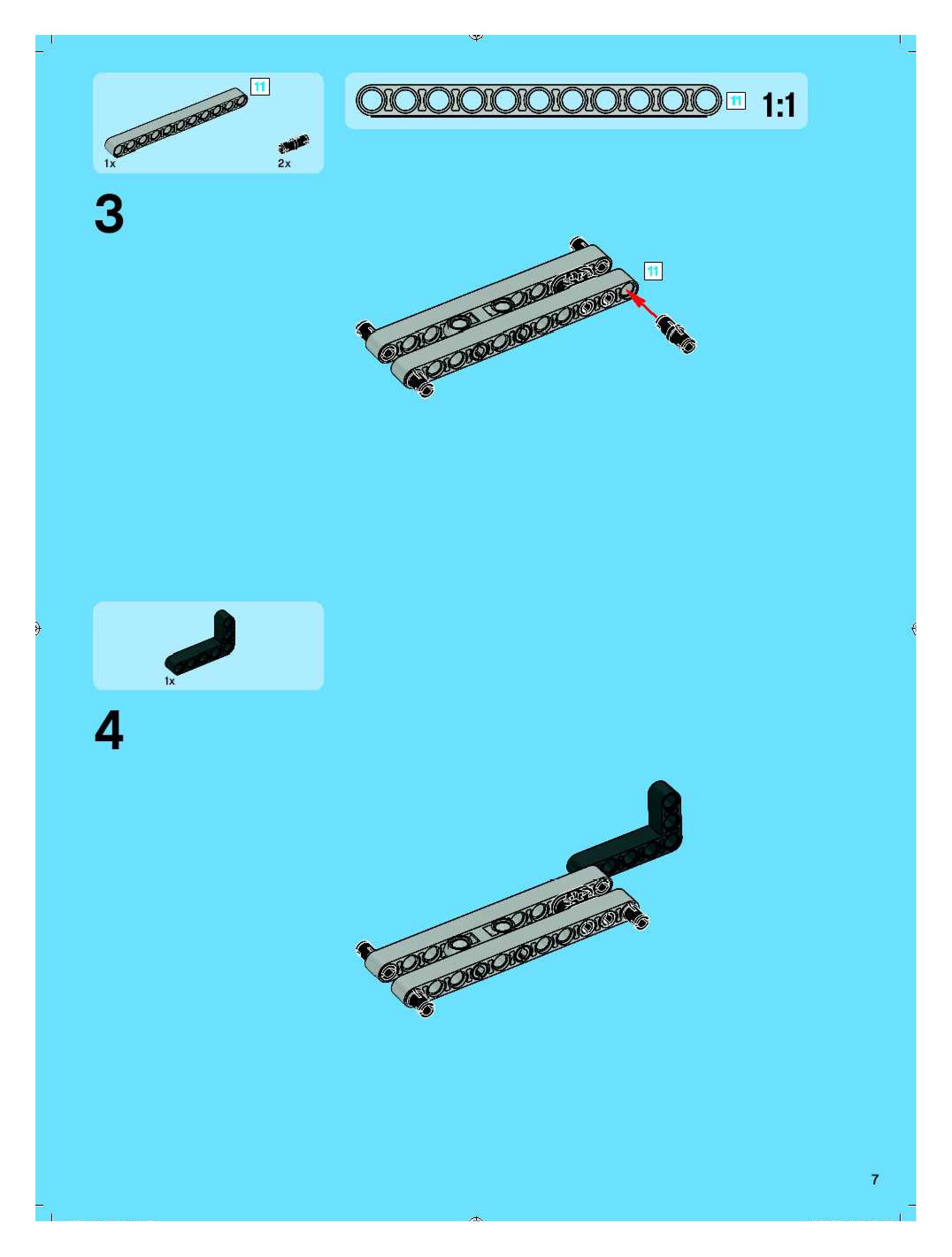 11
1x
2x

11
1:1

3

11

1x

4

7