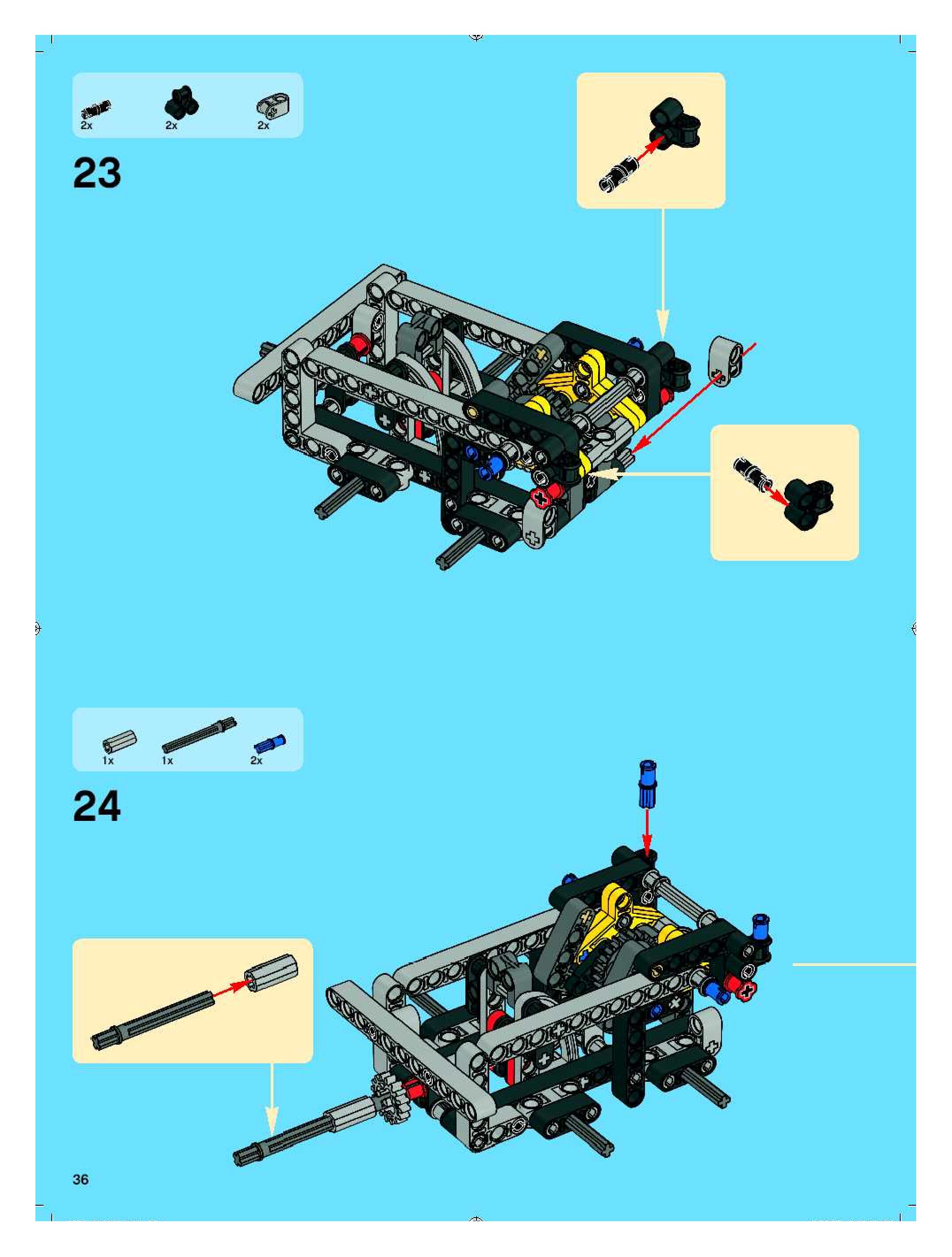 2x 2x 2x

23

1x 1x 2x

24

36