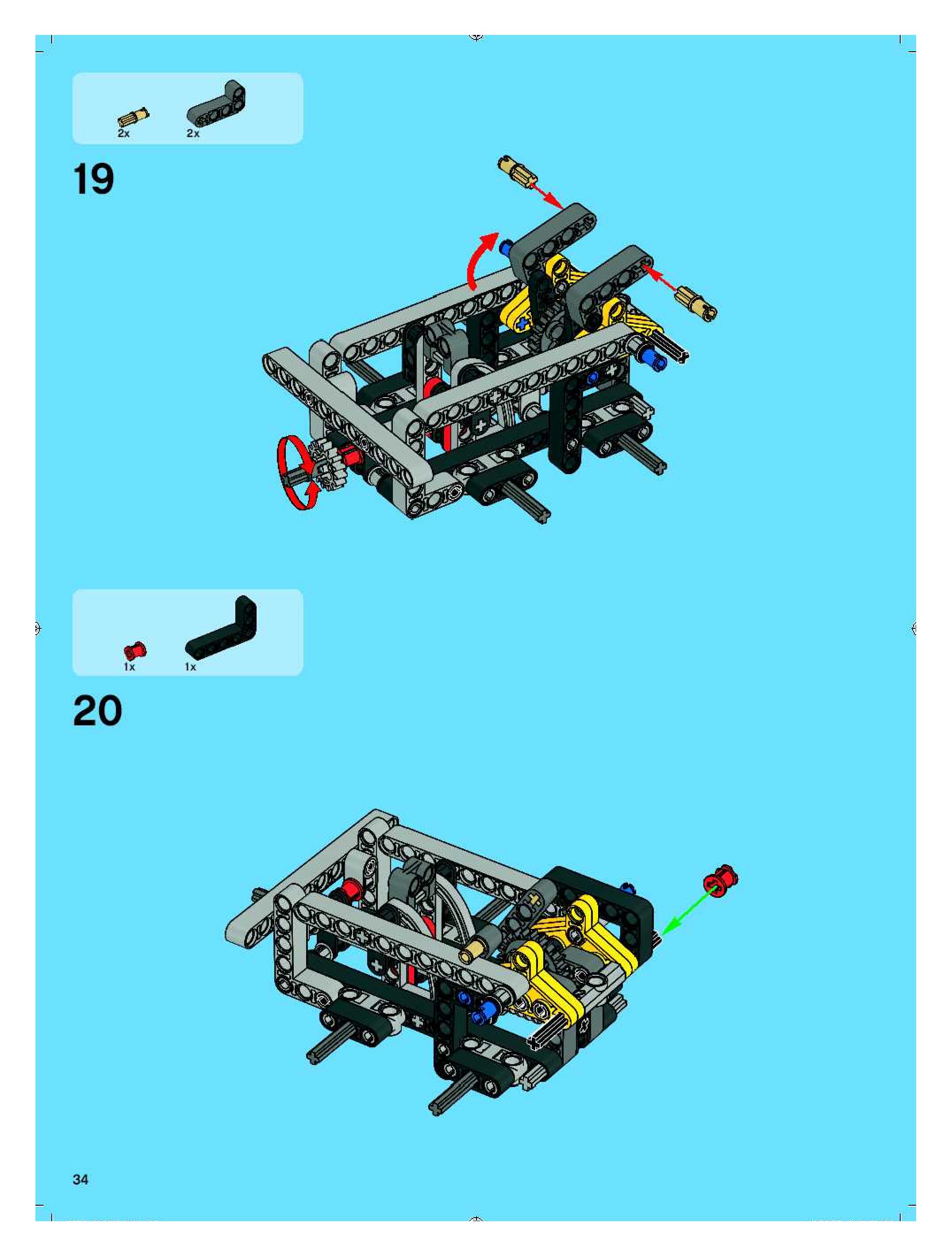 2x 2x

19

1x 1x

20

34