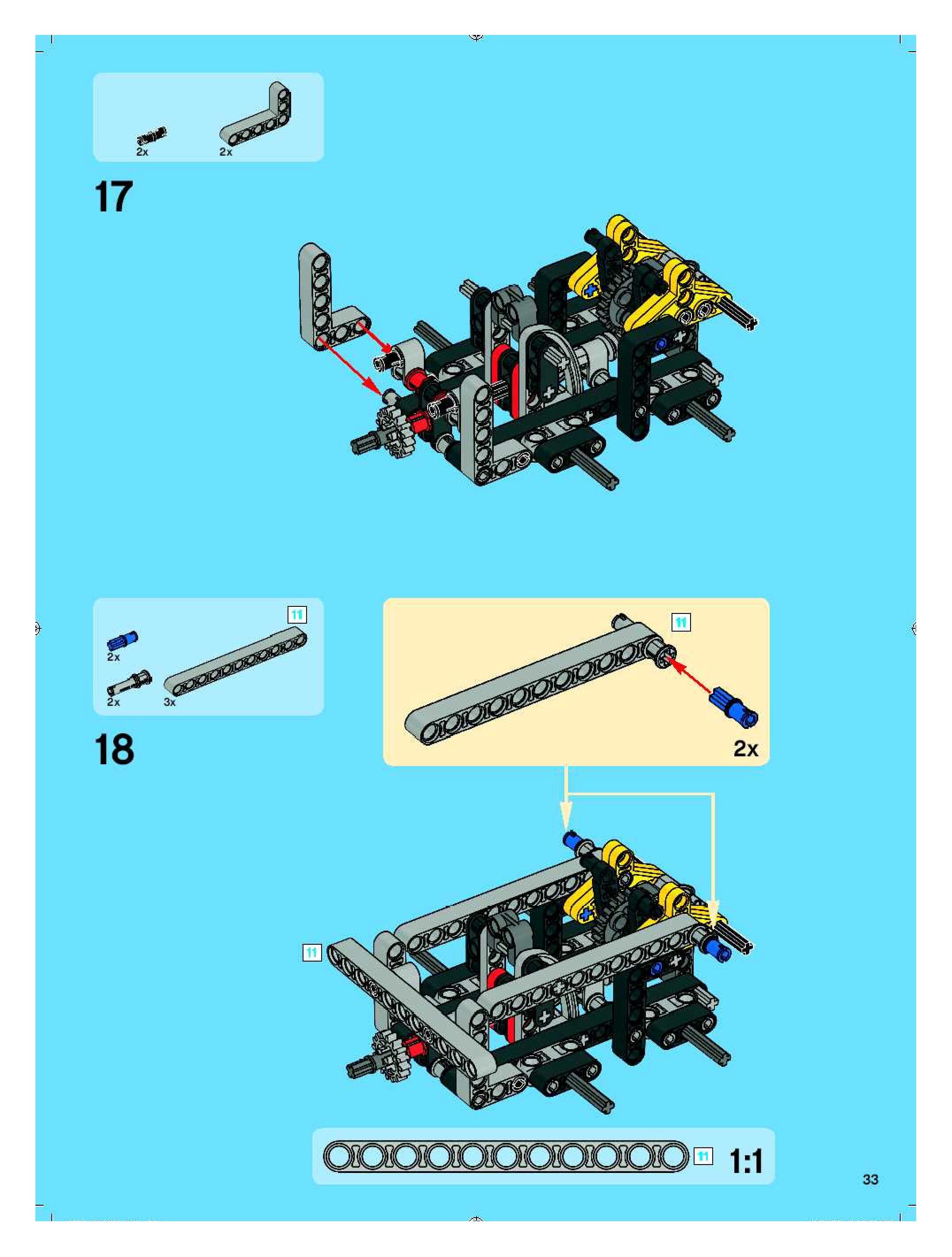 2x 2x

17

11

2x

2x 3x

18

11

2x

11

11

1:1

33