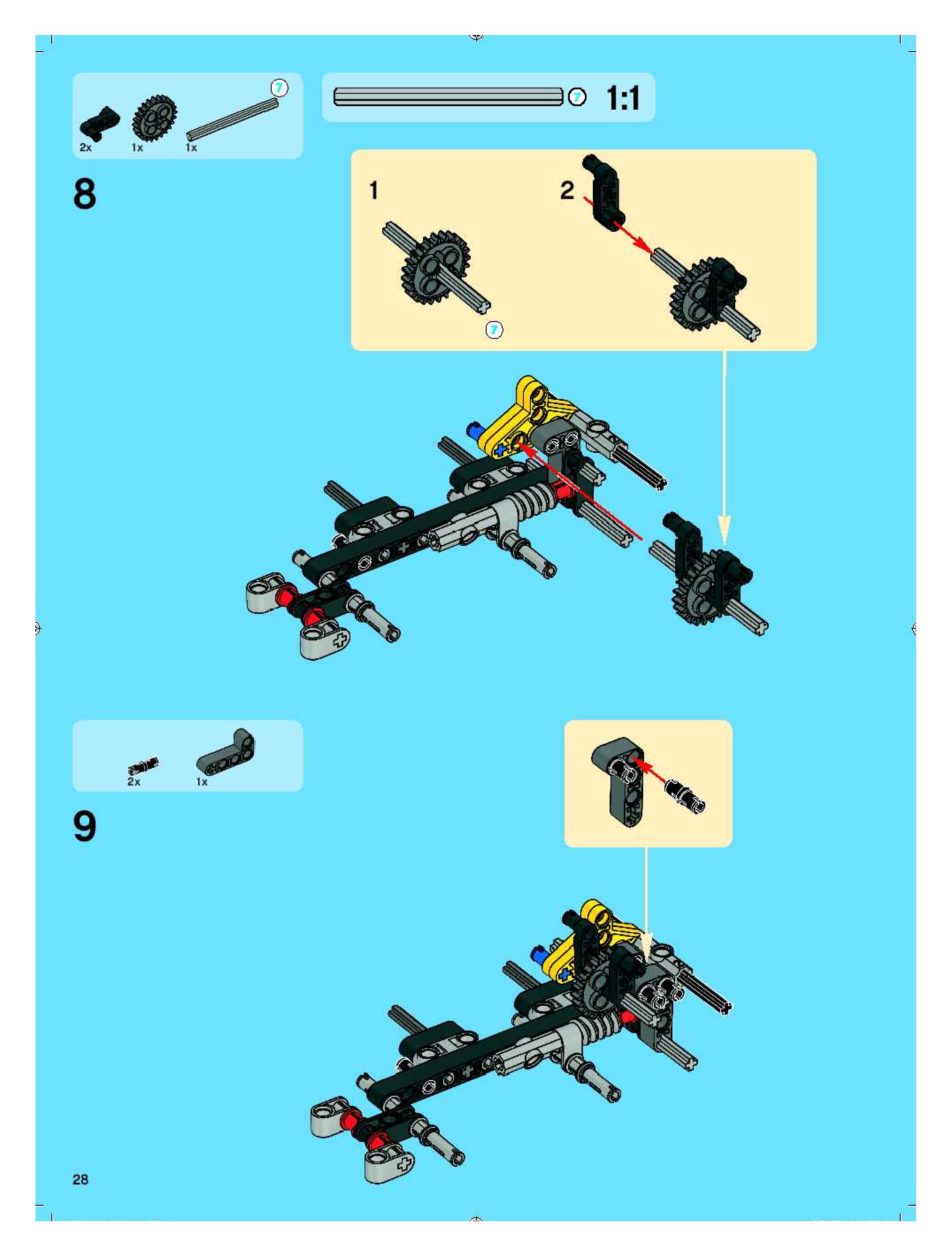 7

2x 1x 1x

7 1:1

8

1

2

7

2x 1x

9

28