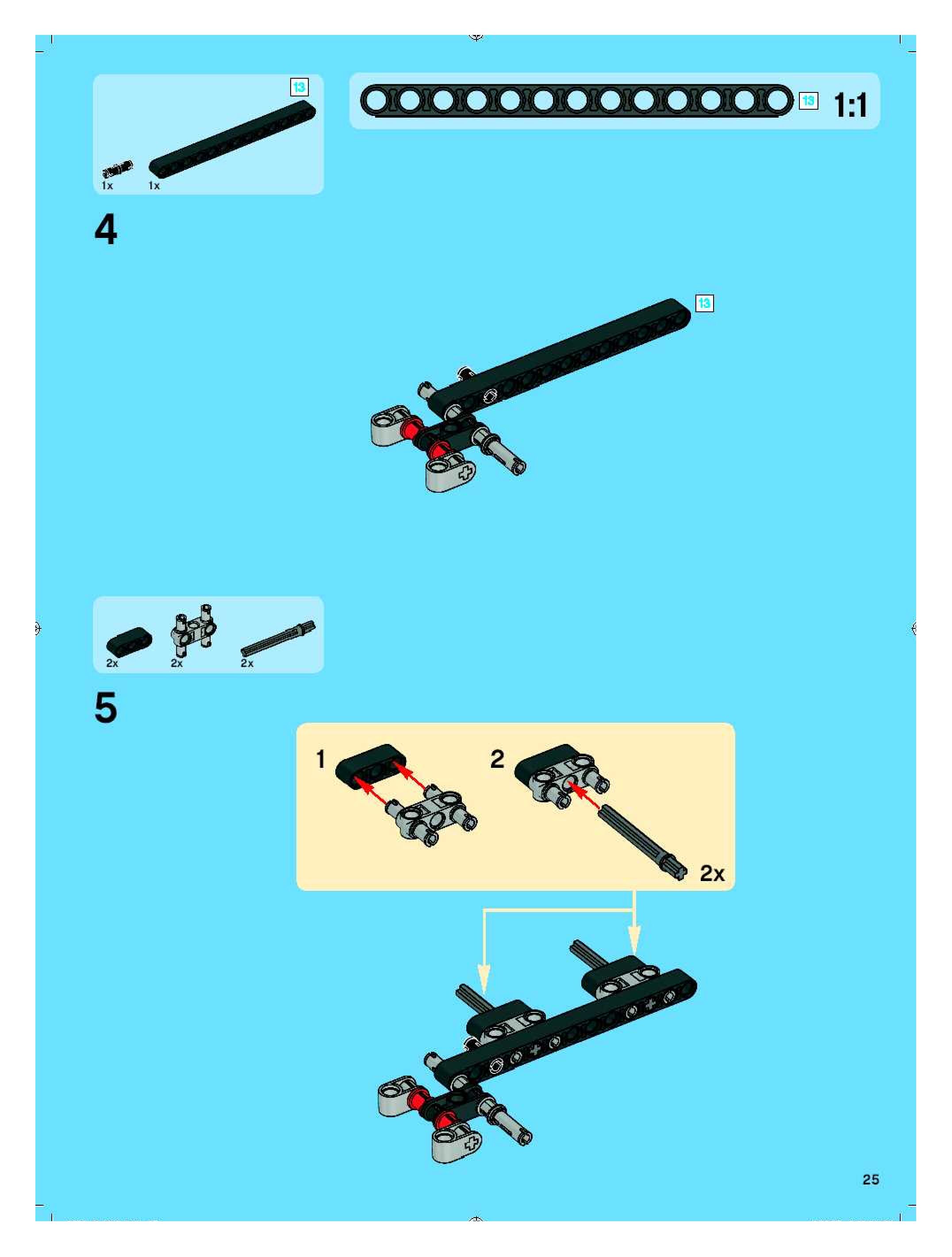 13

1x 1x

13 1:1

4

13

2x 2x 2x

5

1

2

2x

25