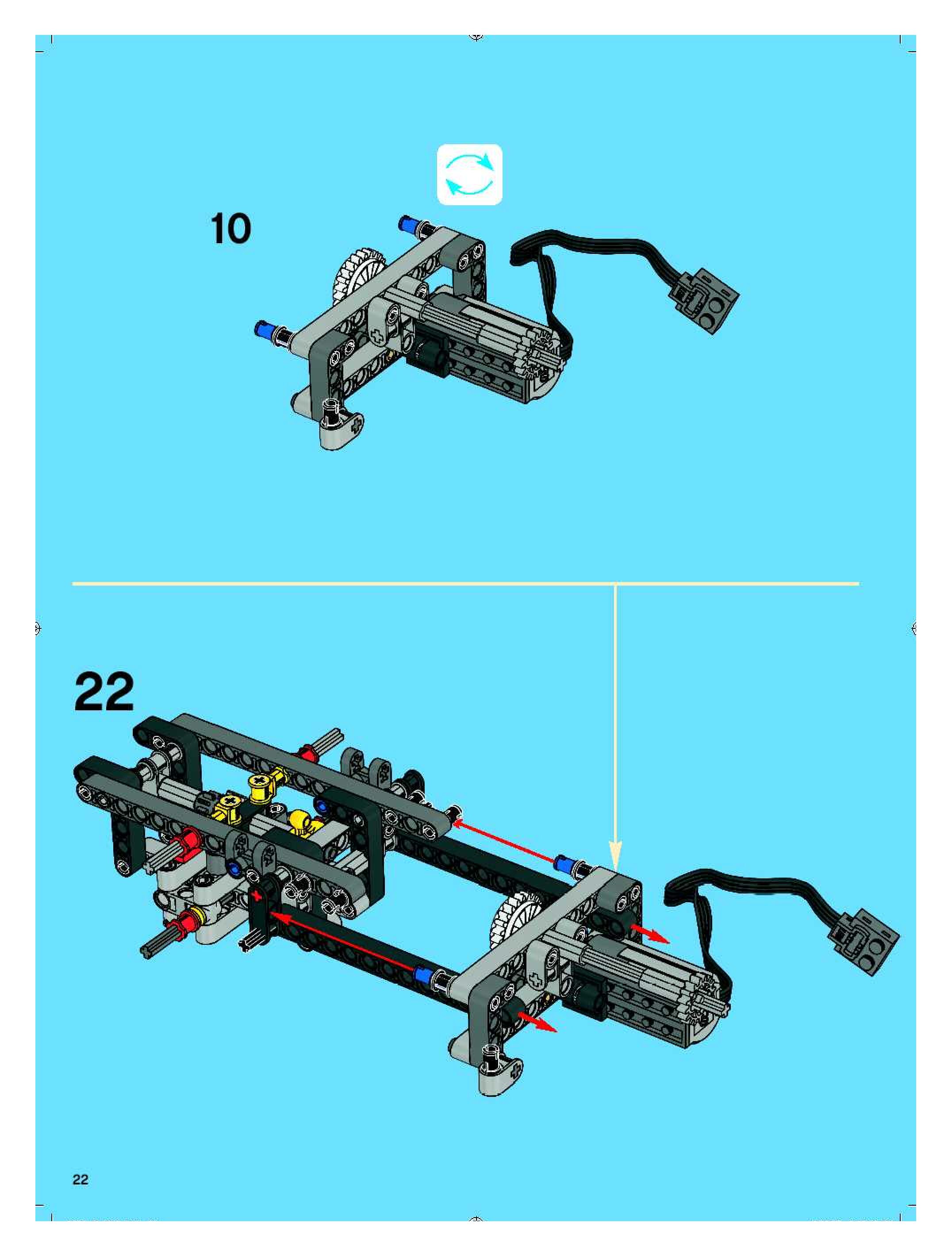 10

22

22