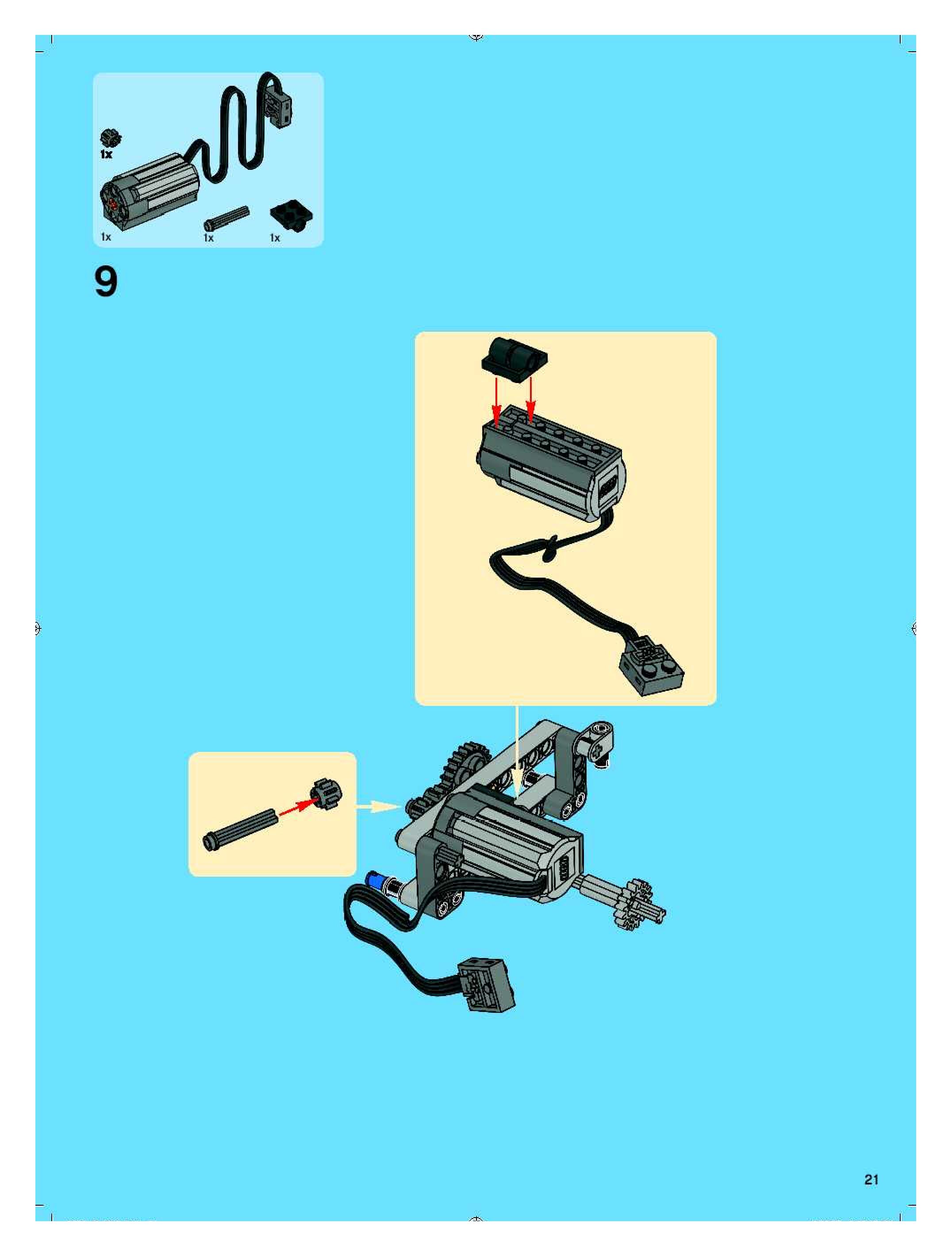 1x

1x

1x

1x

9

21