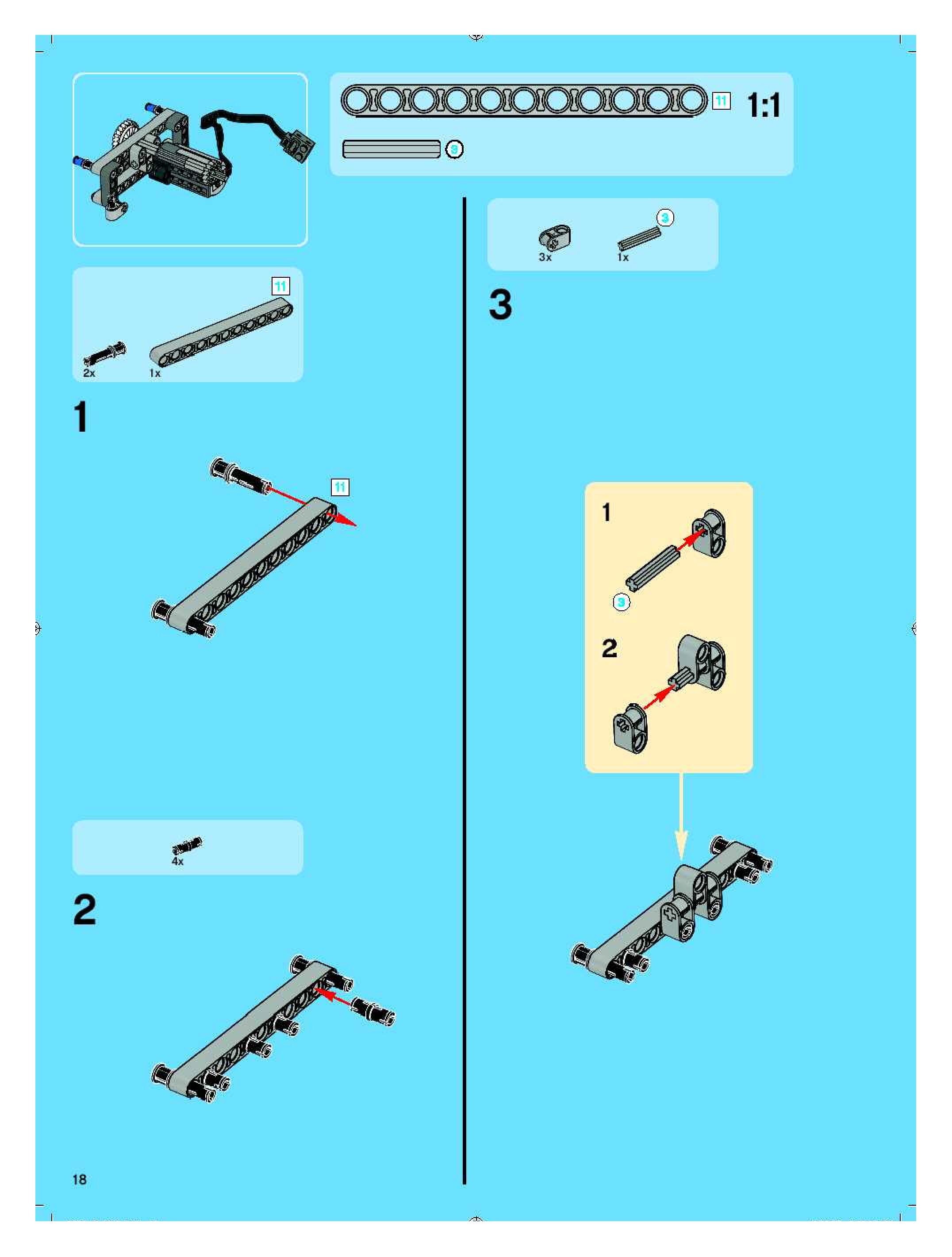 11

1:1

3

11

2x

1x

1

11

4x

2

3

3x

1x

3

1

3

2

18