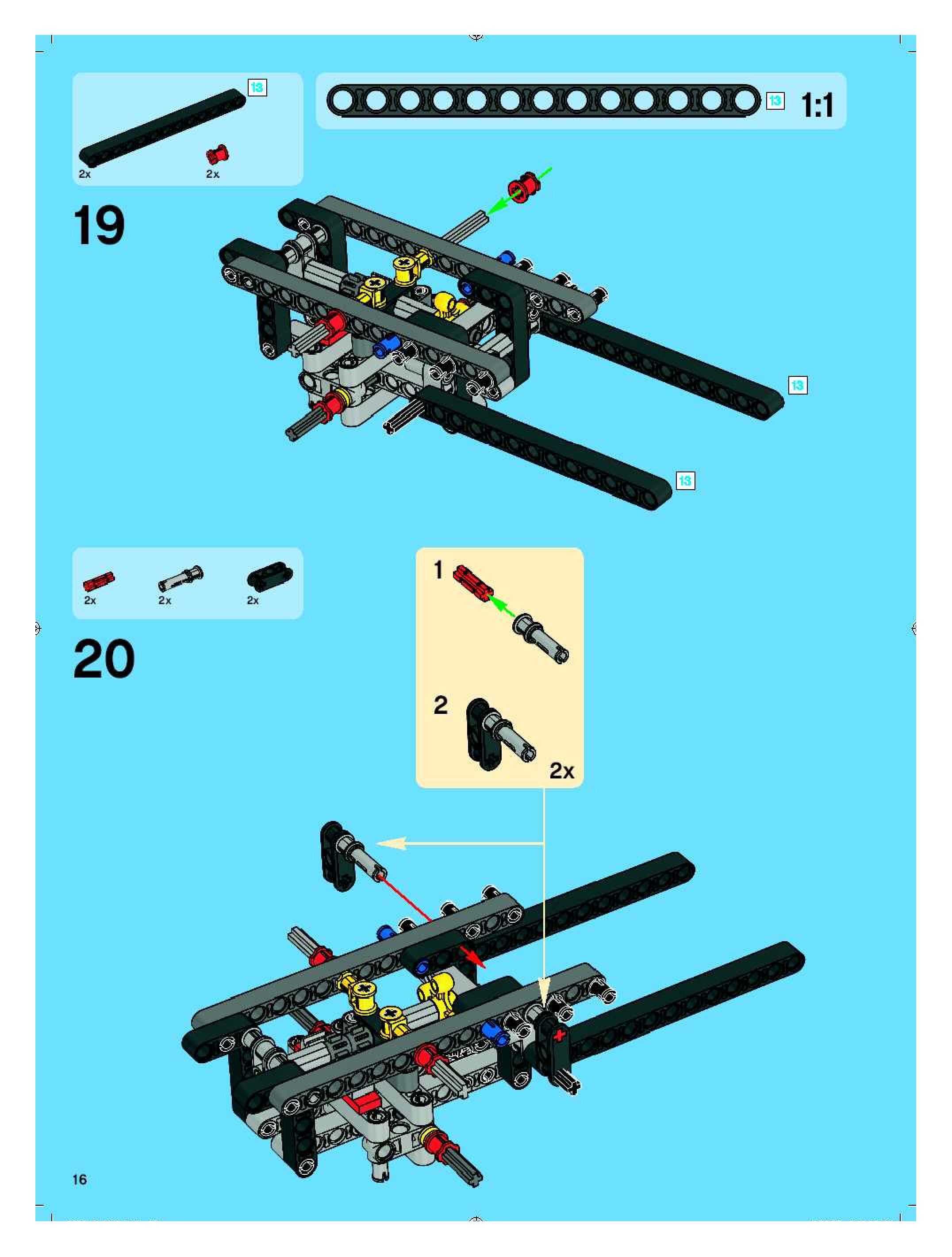 13
2x
2x
13
1:1
19
13
13
2x
2x
2x
20
1
2
2x
16