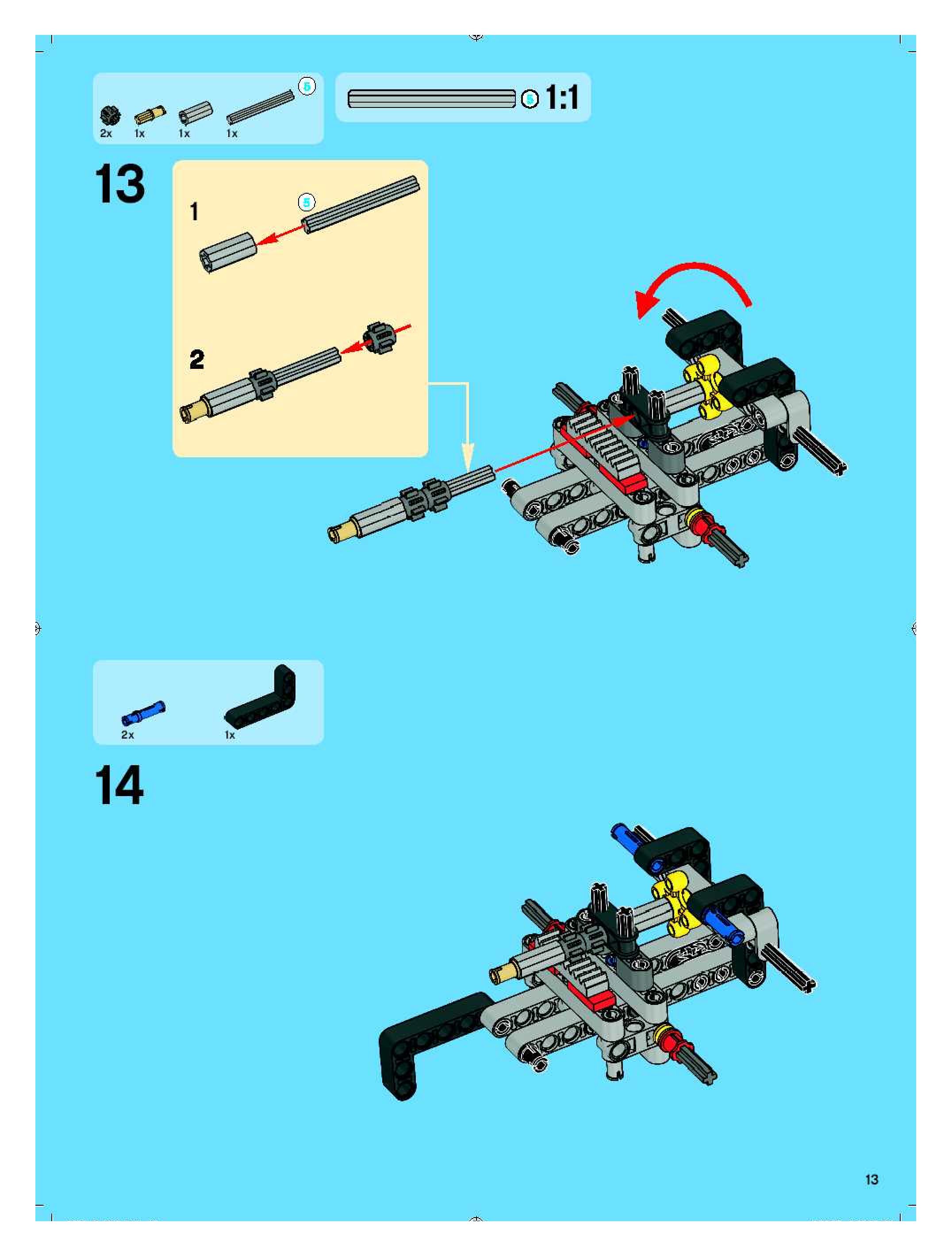 5

2x 1x 1x 1x

5 1:1

13

1

5

2

2x 1x

14

13