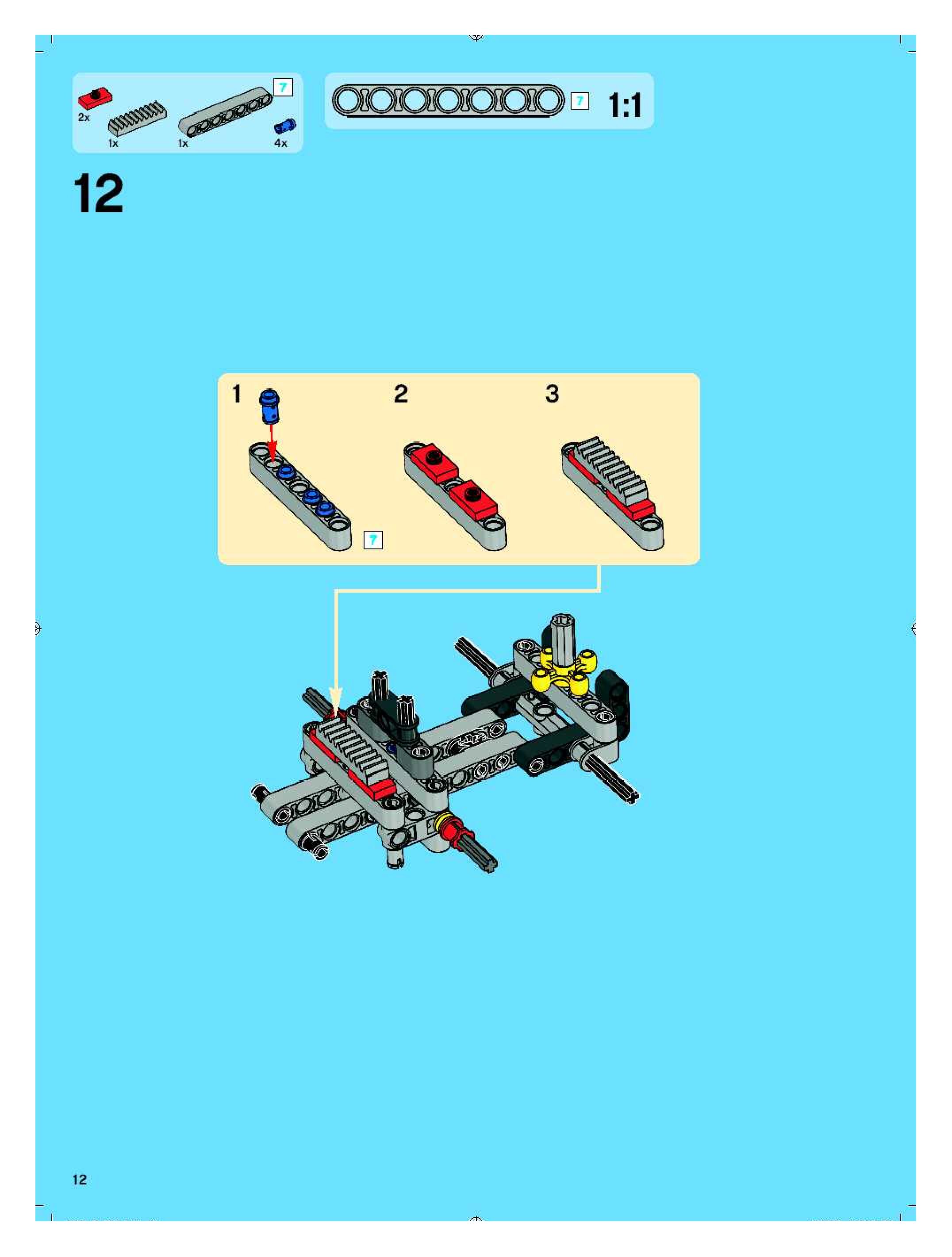 2x
1x
1x
7
4x

7
1:1

12

1
2
3
7

12