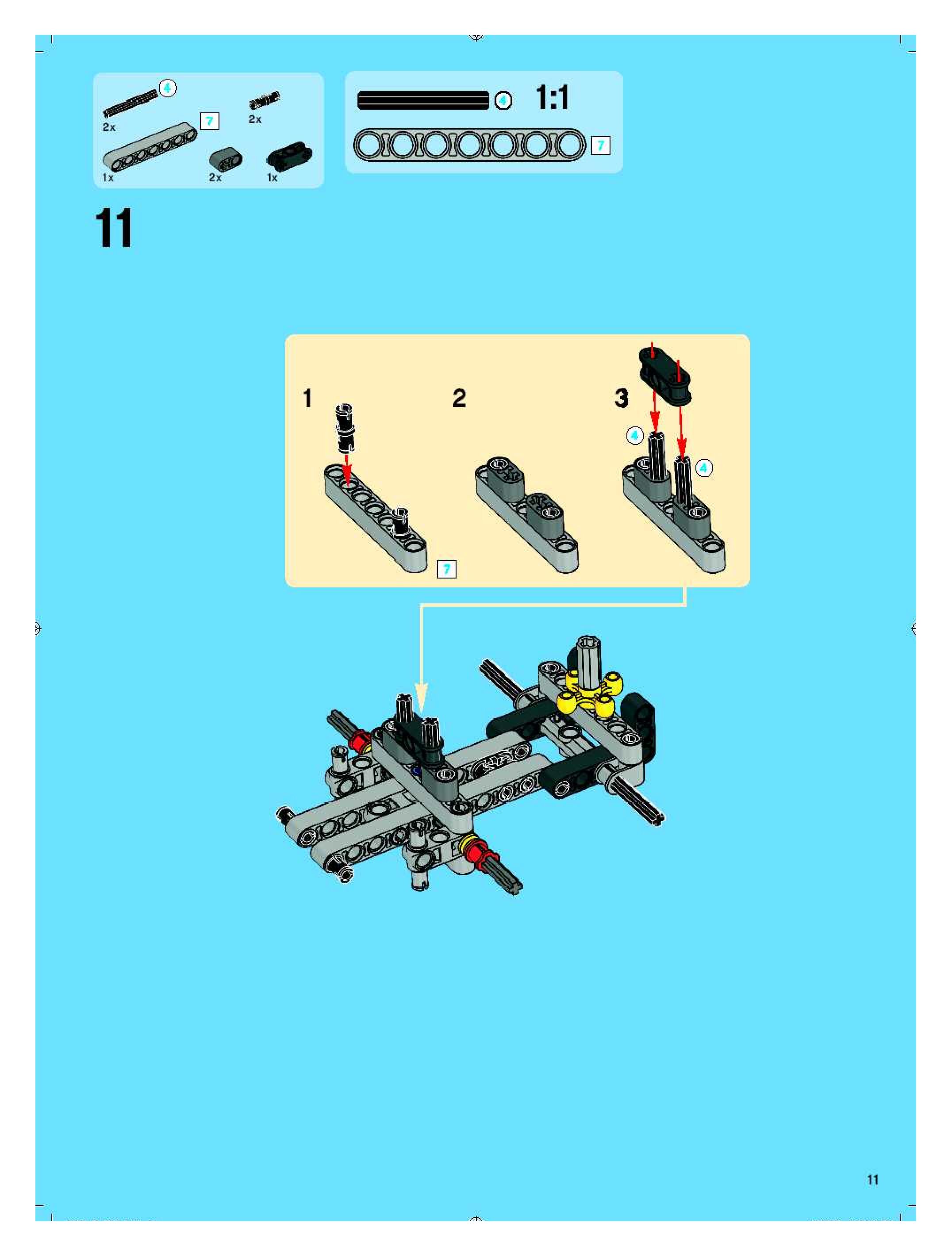 4
2x
7
2x
1x
2x
1x

4
1:1
7

11

1
2
3
4
4
7

11