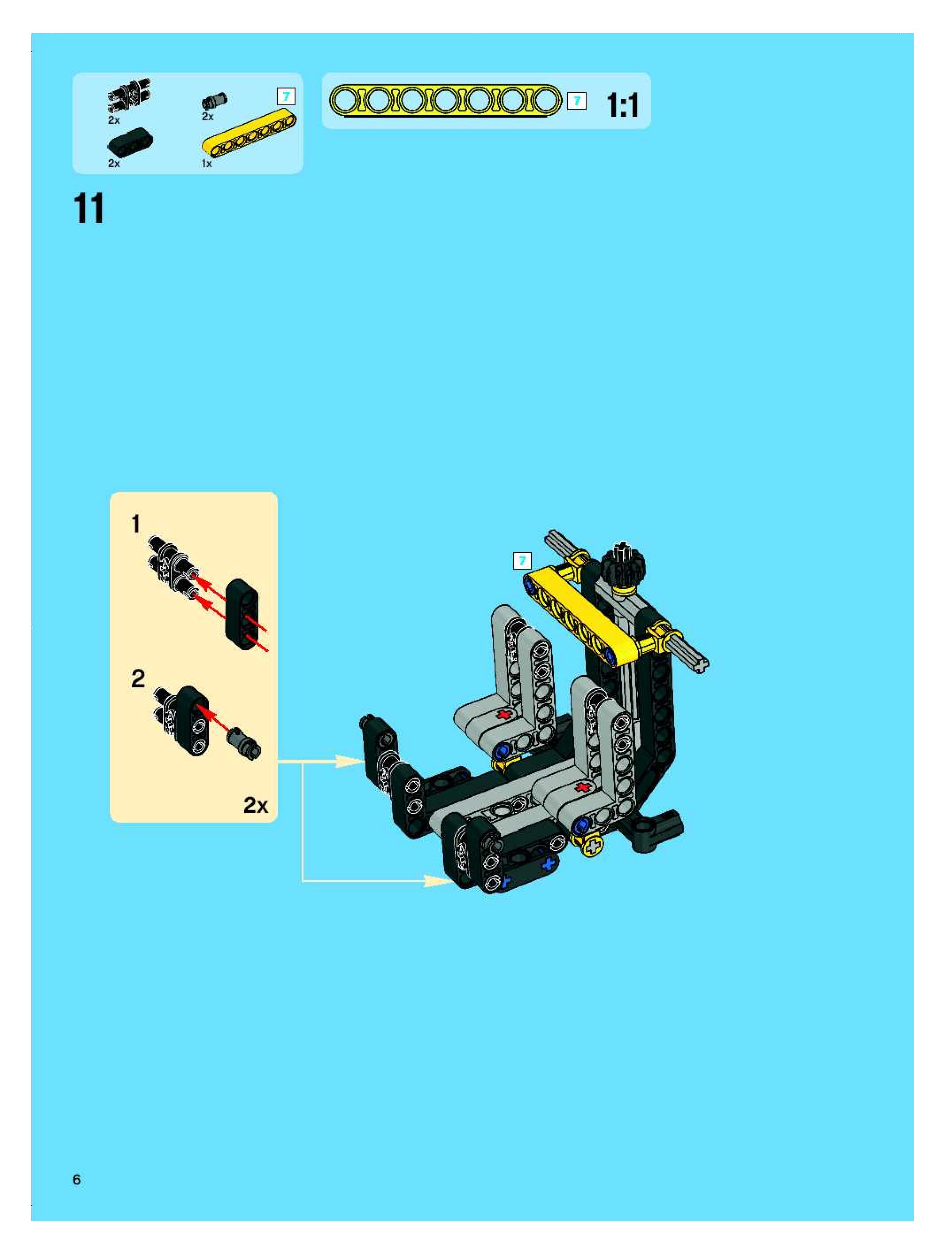 2x
2x
7
2x
1x

7
1:1

11

1

2

2x

7

6