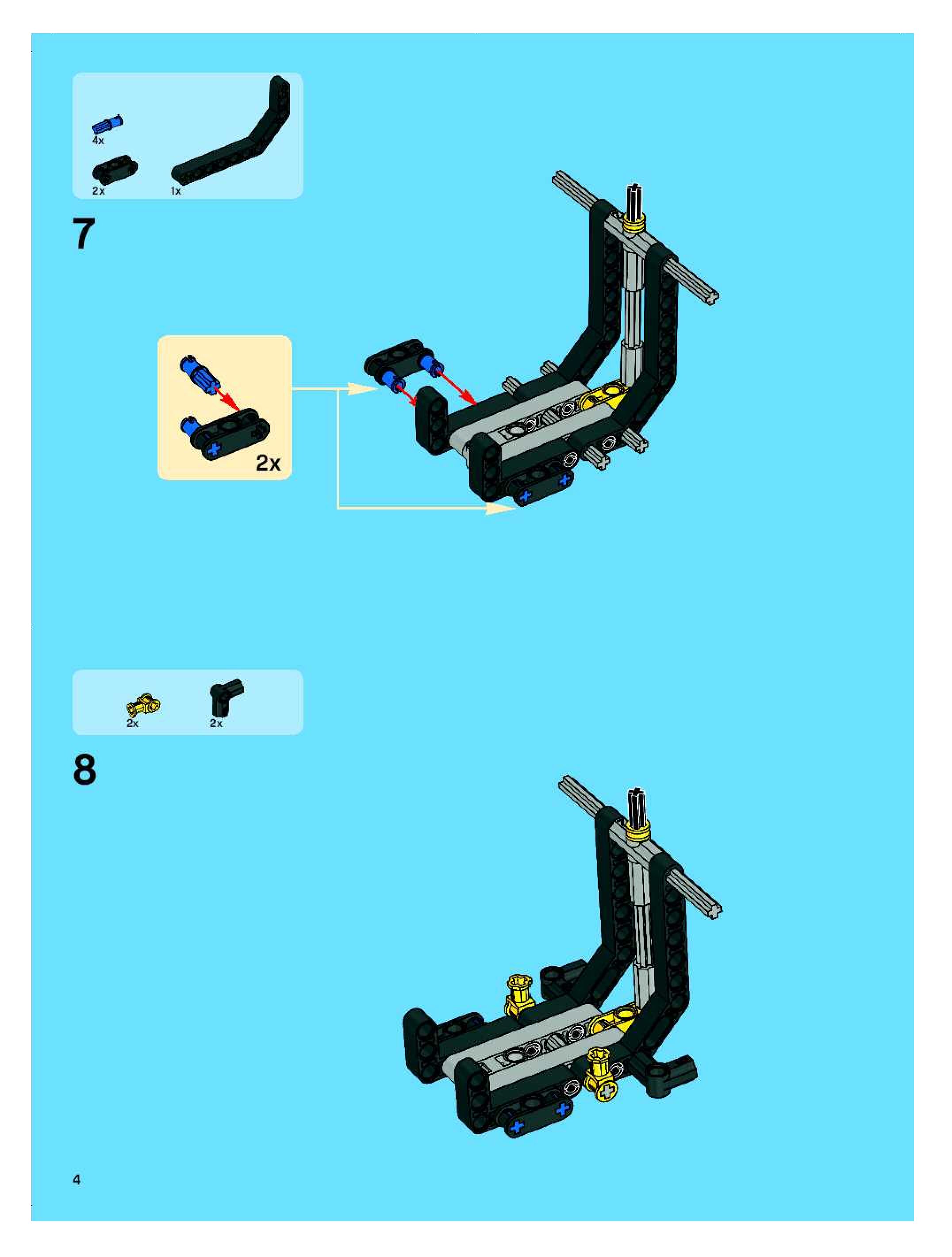 4x
2x
1x

7

2x

2x
2x

8

4