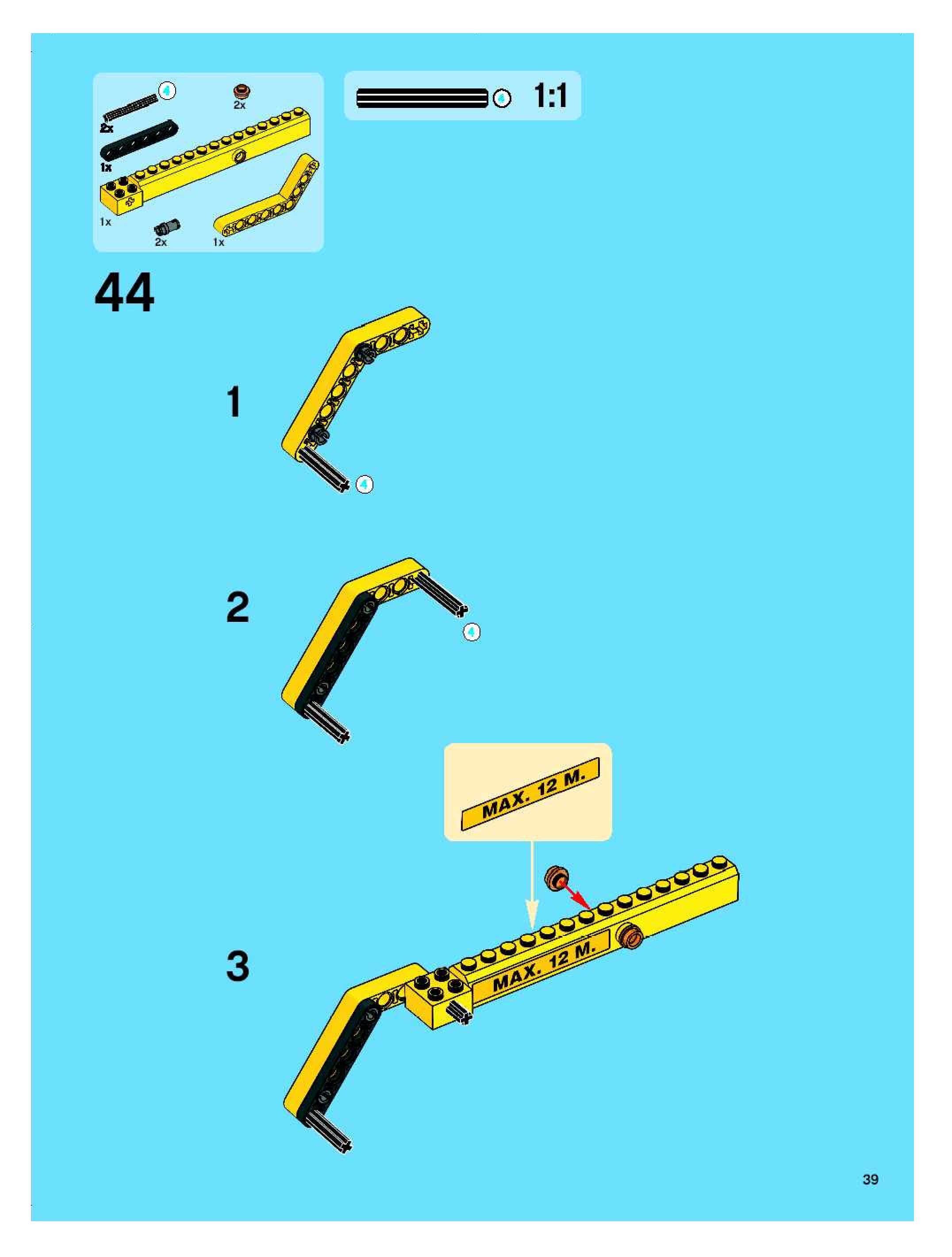 4
2x
2x
1x
1x
2x
1x

4
1:1

44

1
4

2
4

MAX. 12 M.

3
MAX. 12 M.

39