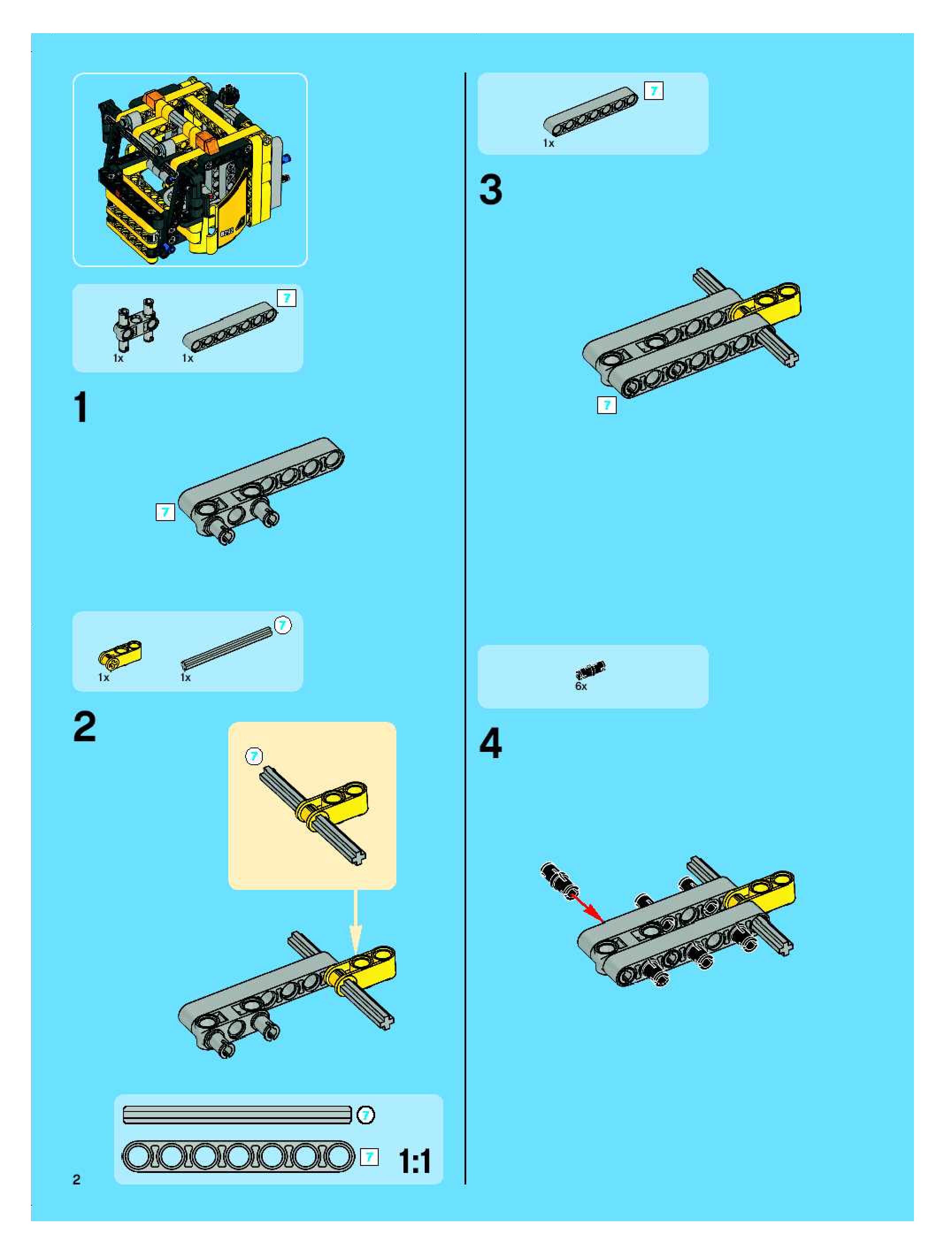 1x 1x 7

1

7

1x 1x 7

2

7

7

7

1:1

2

7

1x

3

7

6x

4