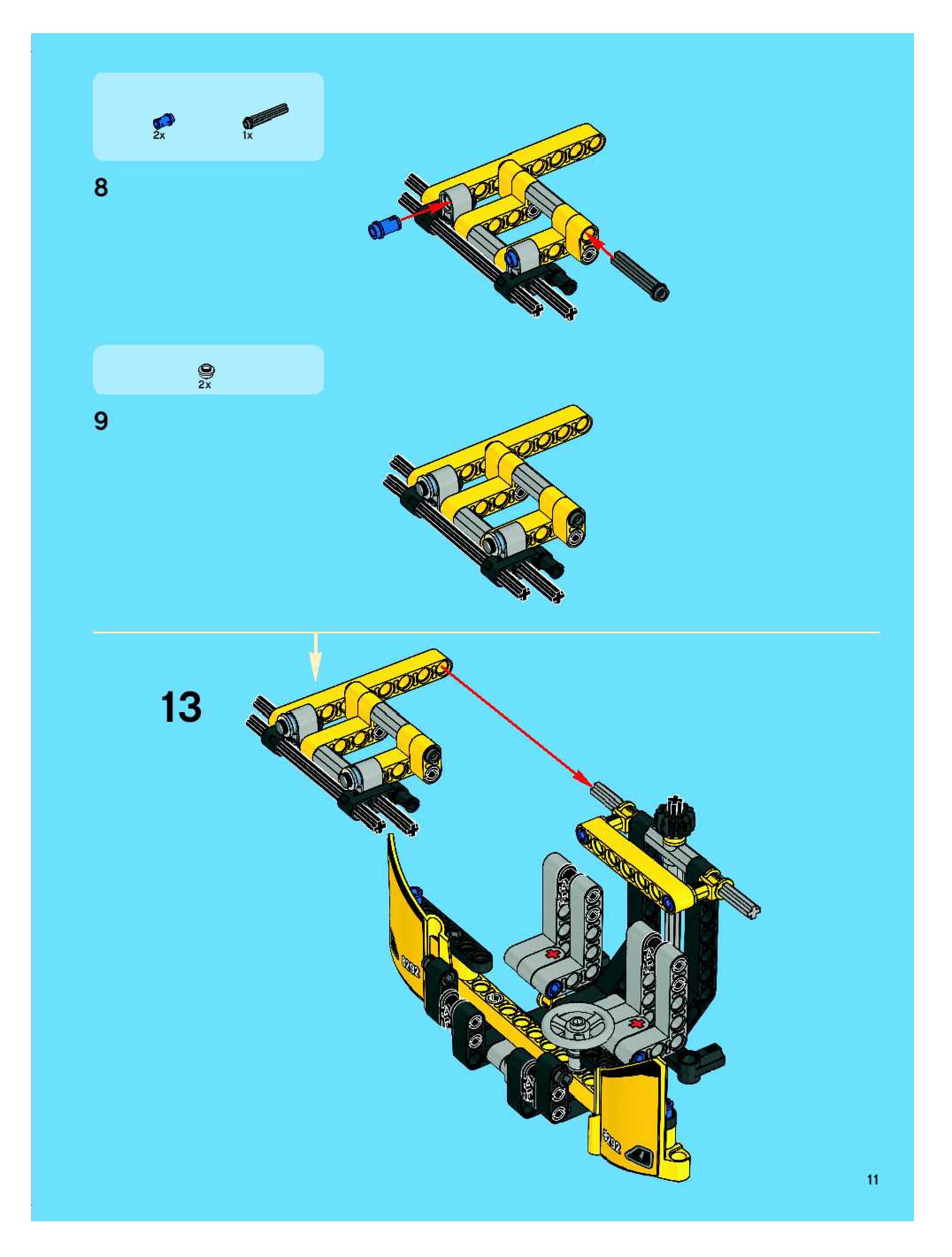 2x 1x

8

2x

9

13

8292

8292

11