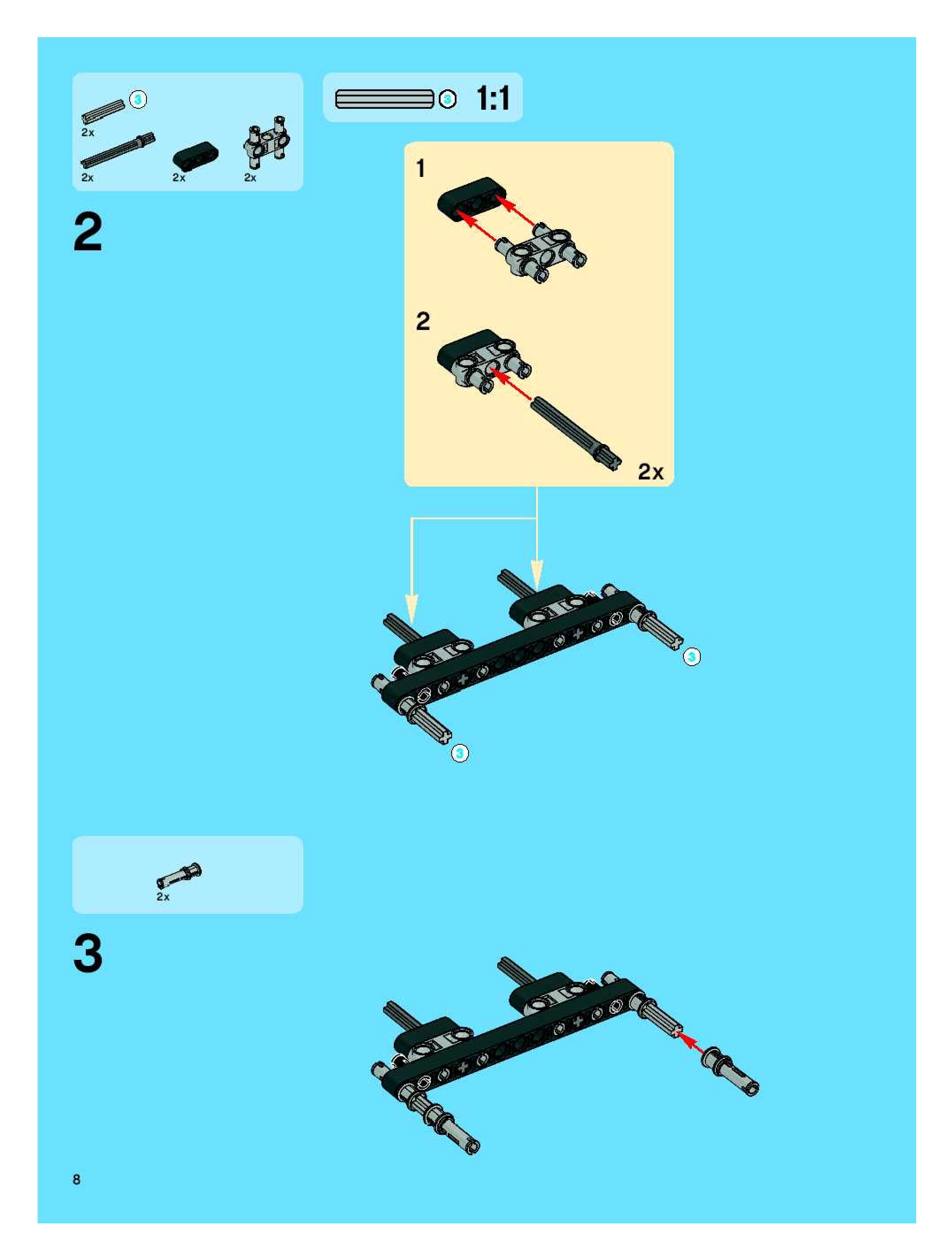 3
2x
2x
2x
2x

3 1:1

2

1

2

2x

3

3

2x

3

8