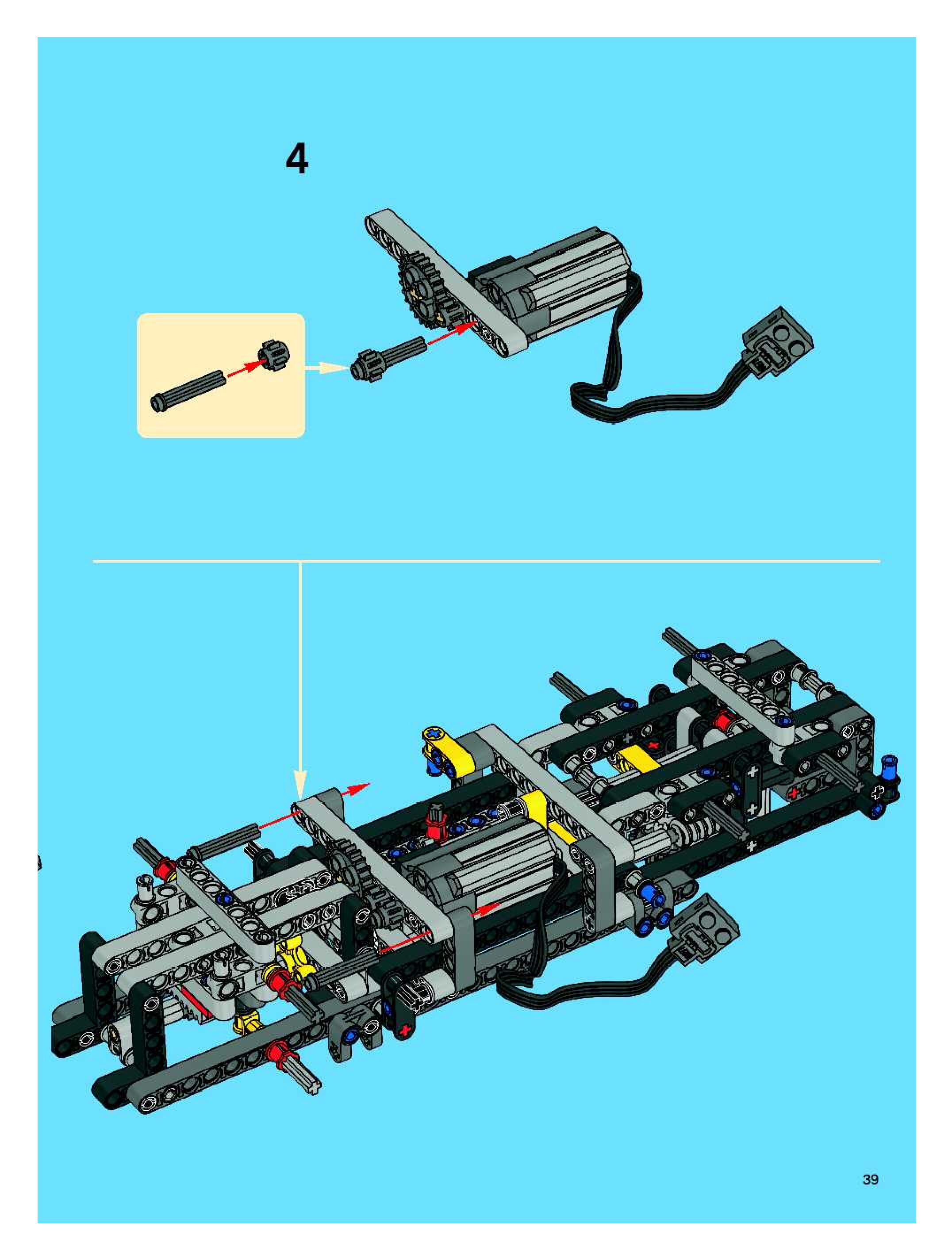 4

39