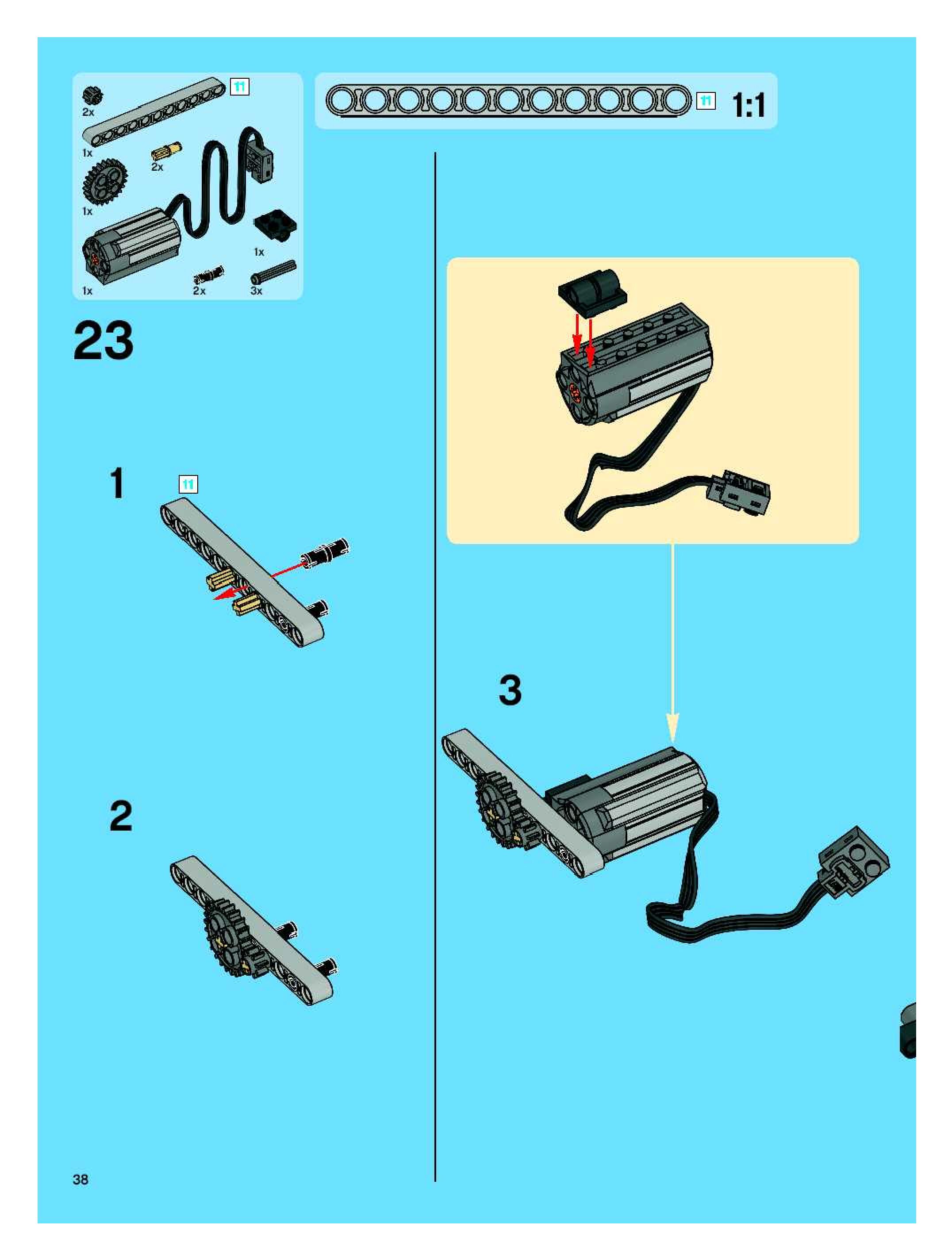 2x
11
1x
2x
1x
1x
1x
2x
3x

11
1:1

23

1
11

2

3

38