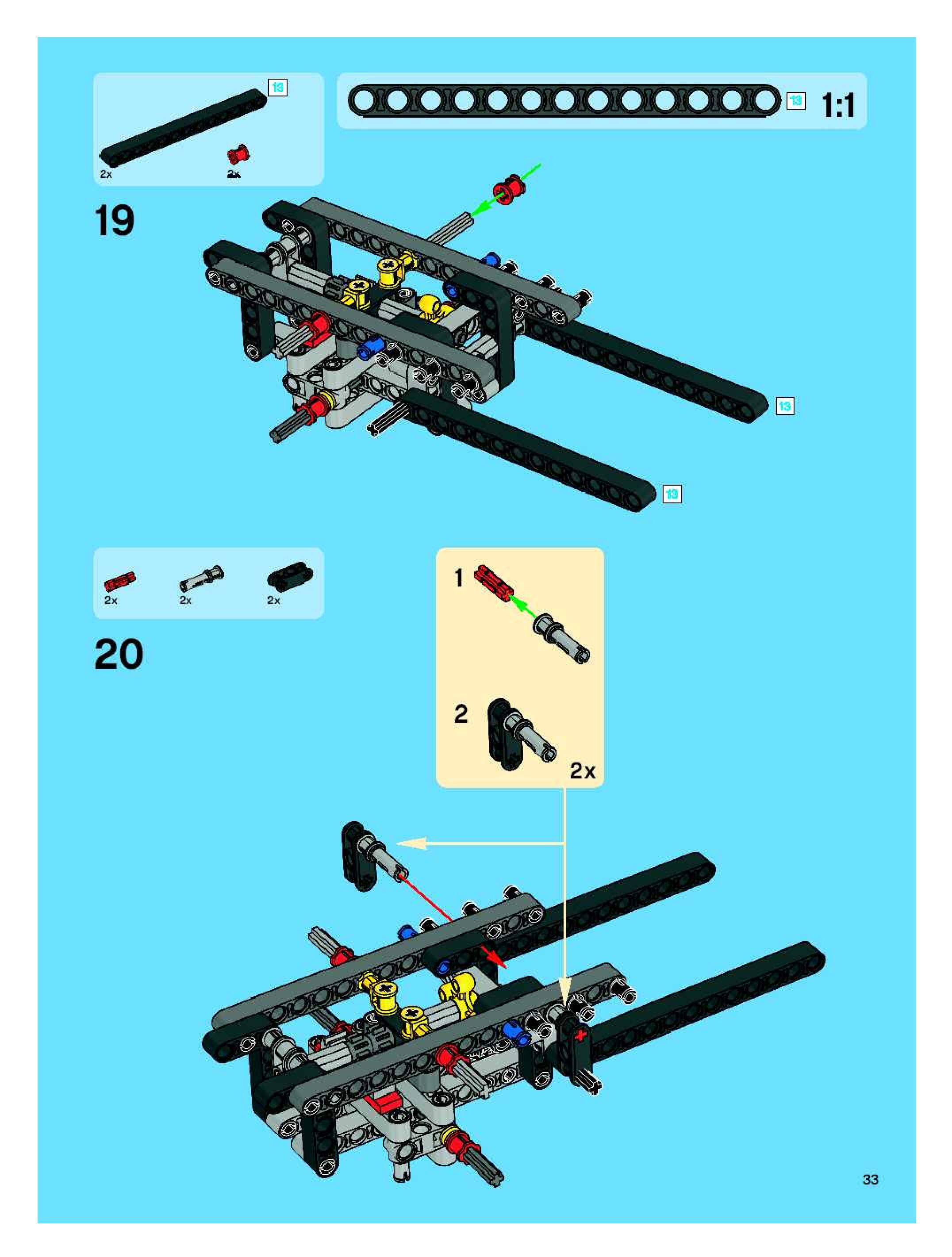 13

2x

2x

13

1:1

19

13

13

2x

2x

2x

20

1

2

2x

33