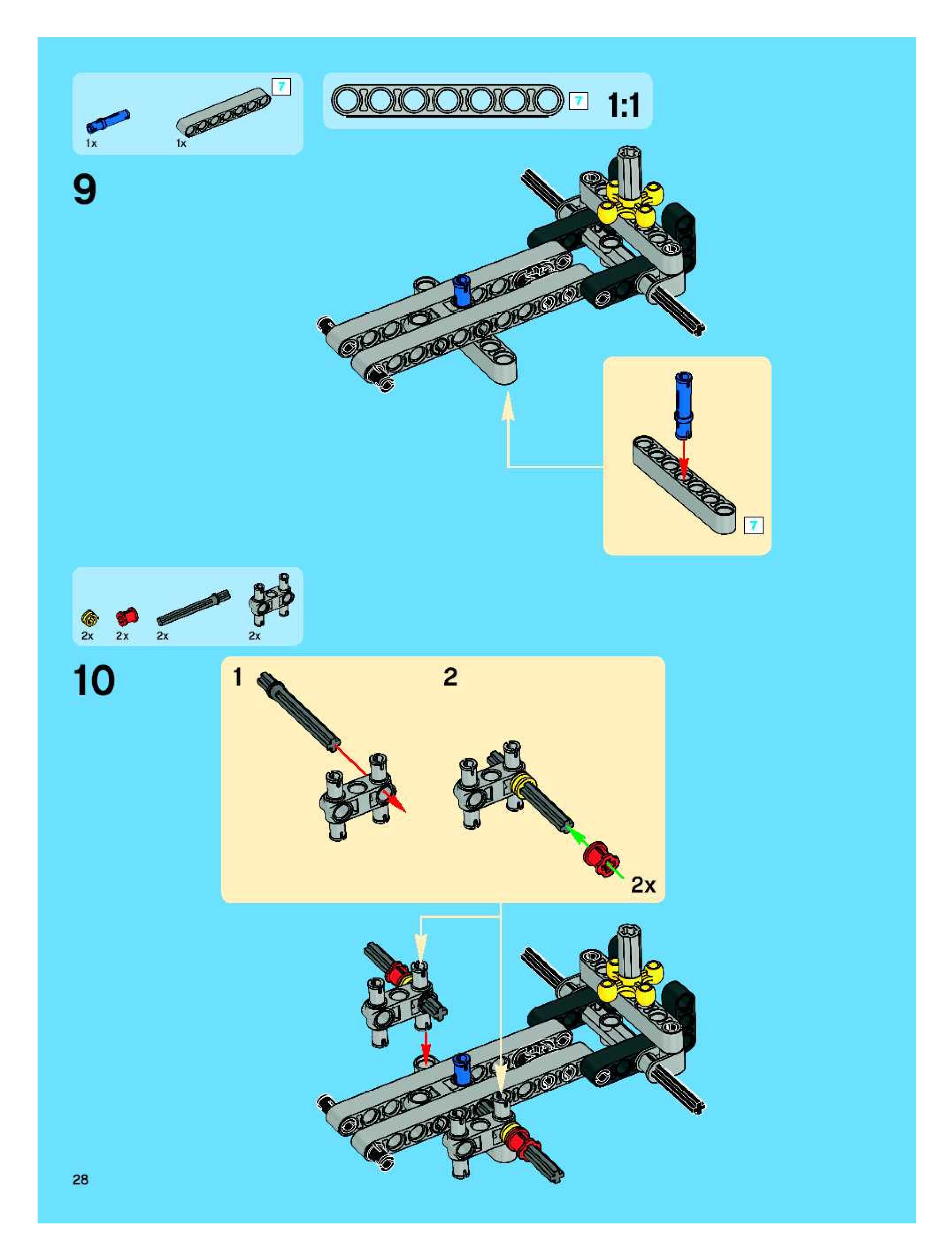 1x 1x 7

7 1:1

9

7

2x 2x 2x 2x

10

1

2

2x

28