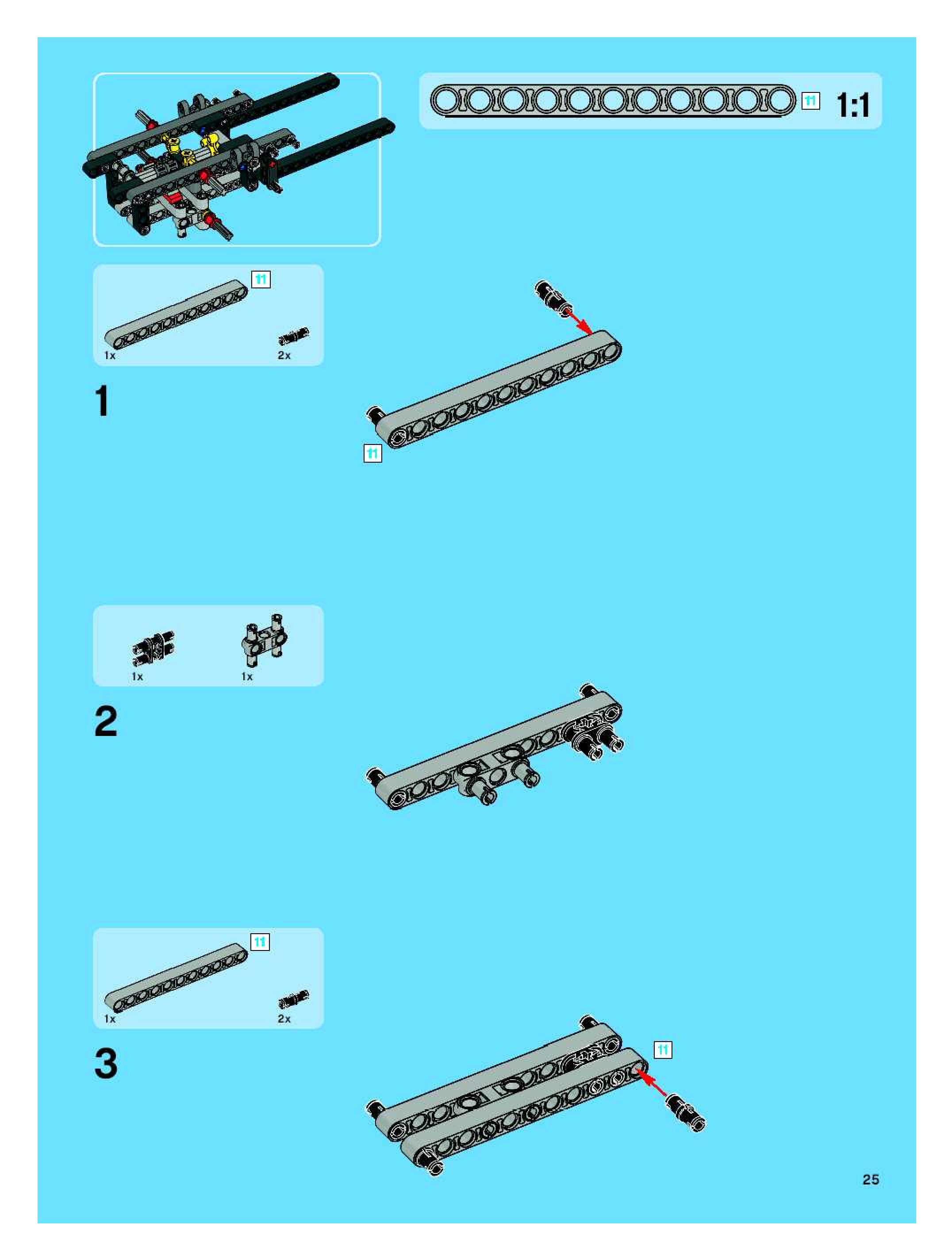 11 1:1

11
1x 2x

1

11

1x 1x

2

11
1x 2x

3

11

25