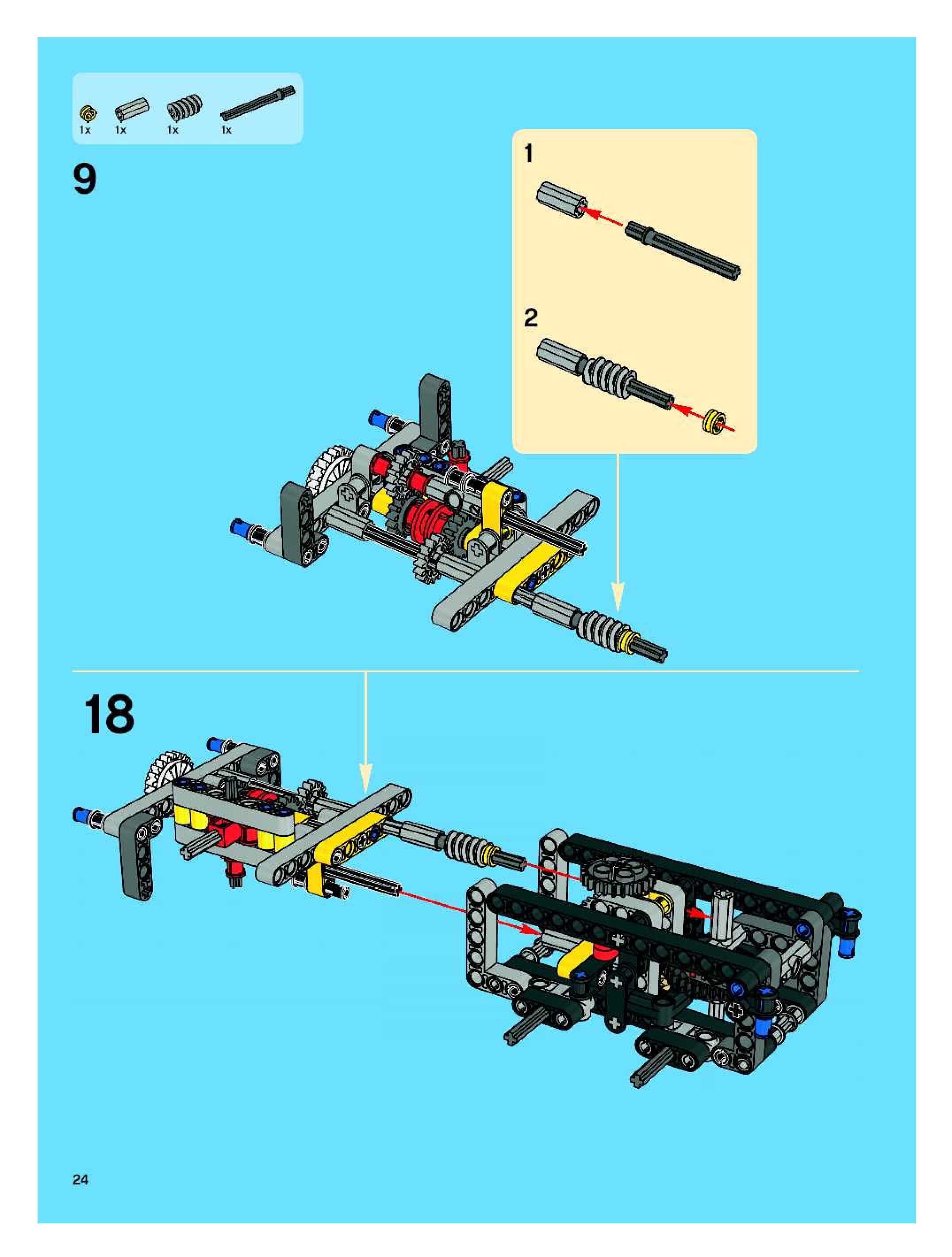 1x 1x 1x 1x

9

1

2

18

24