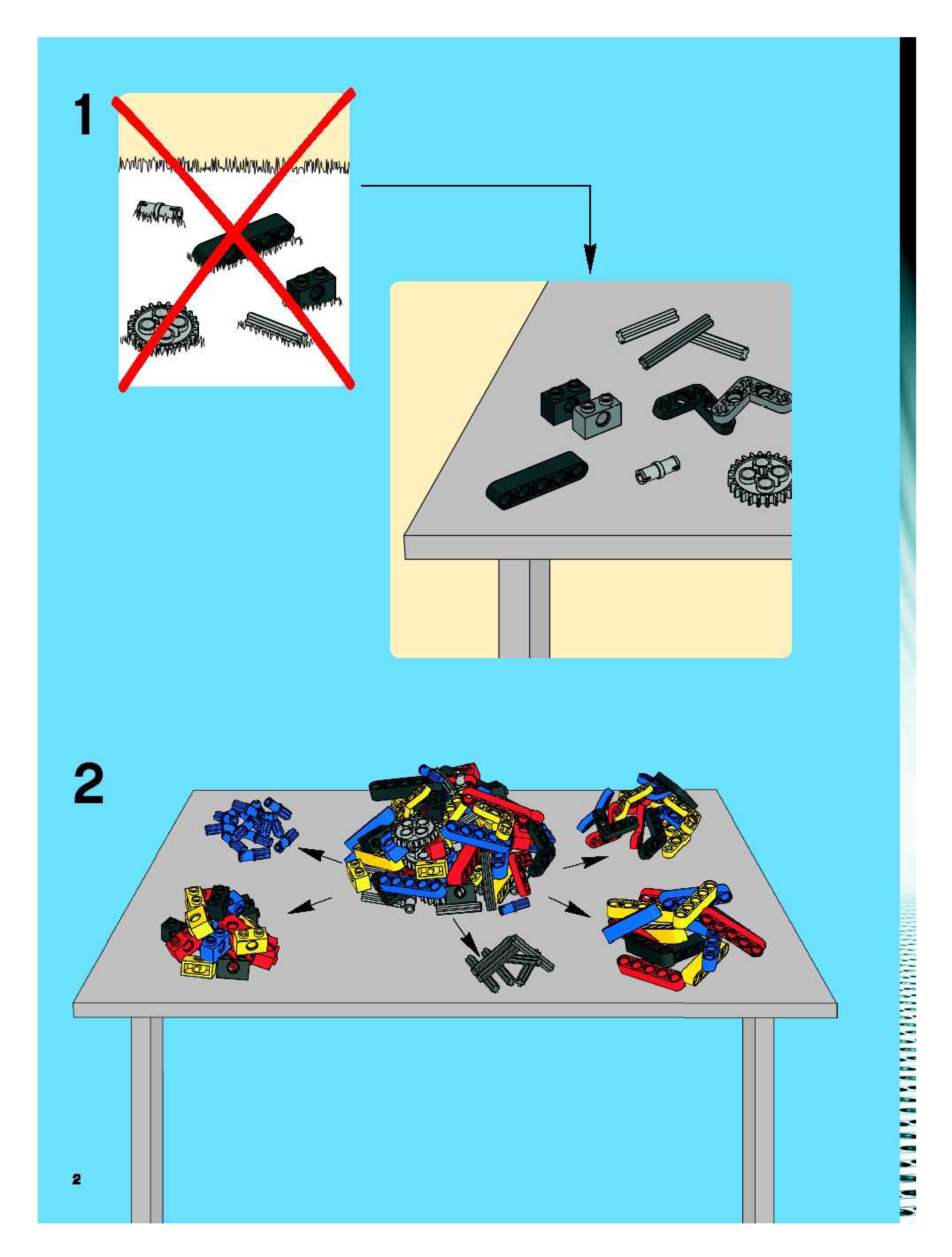 1

2

2