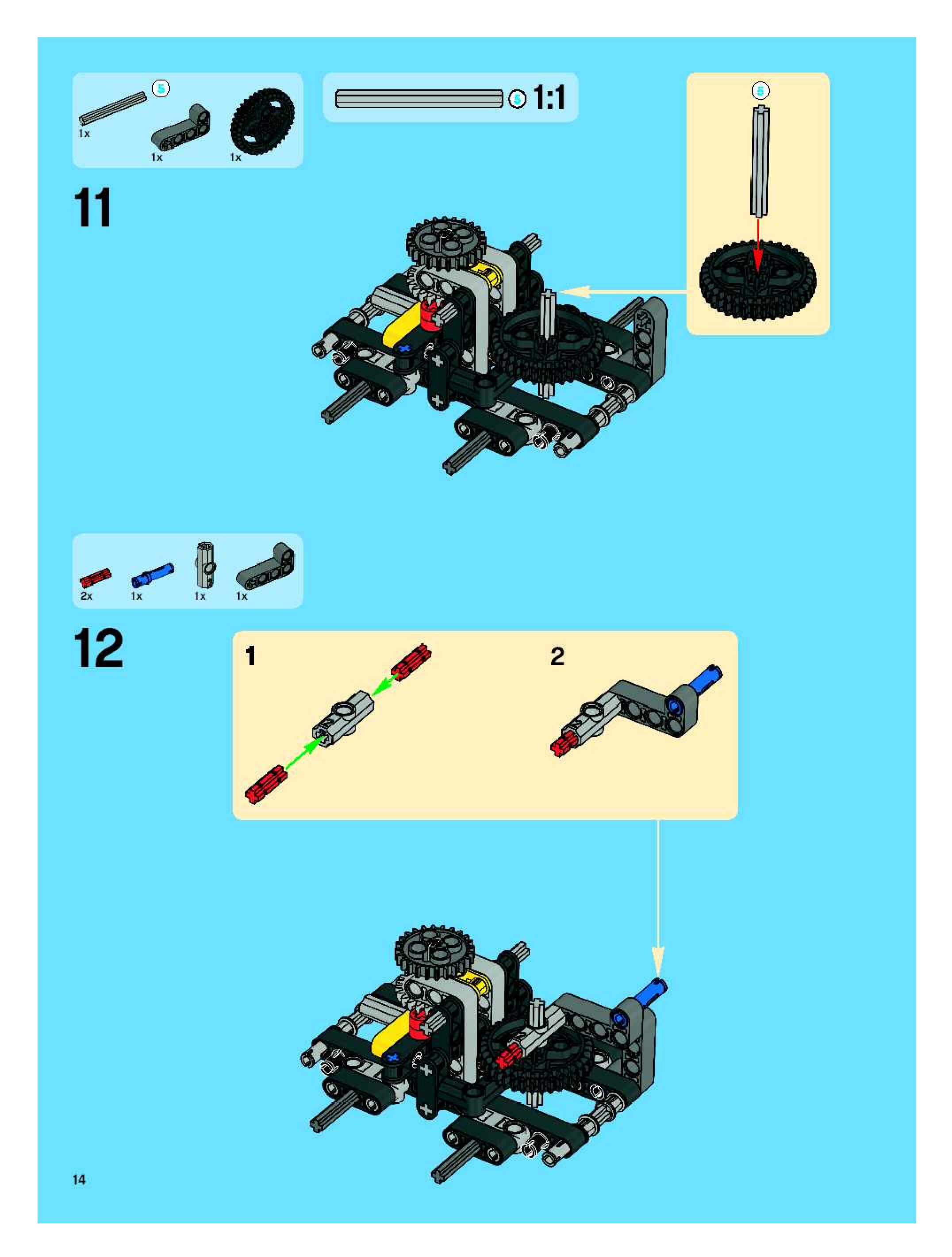 5
1x
1x
1x

5 1:1

5

11

2x
1x
1x
1x

12

1

2

14