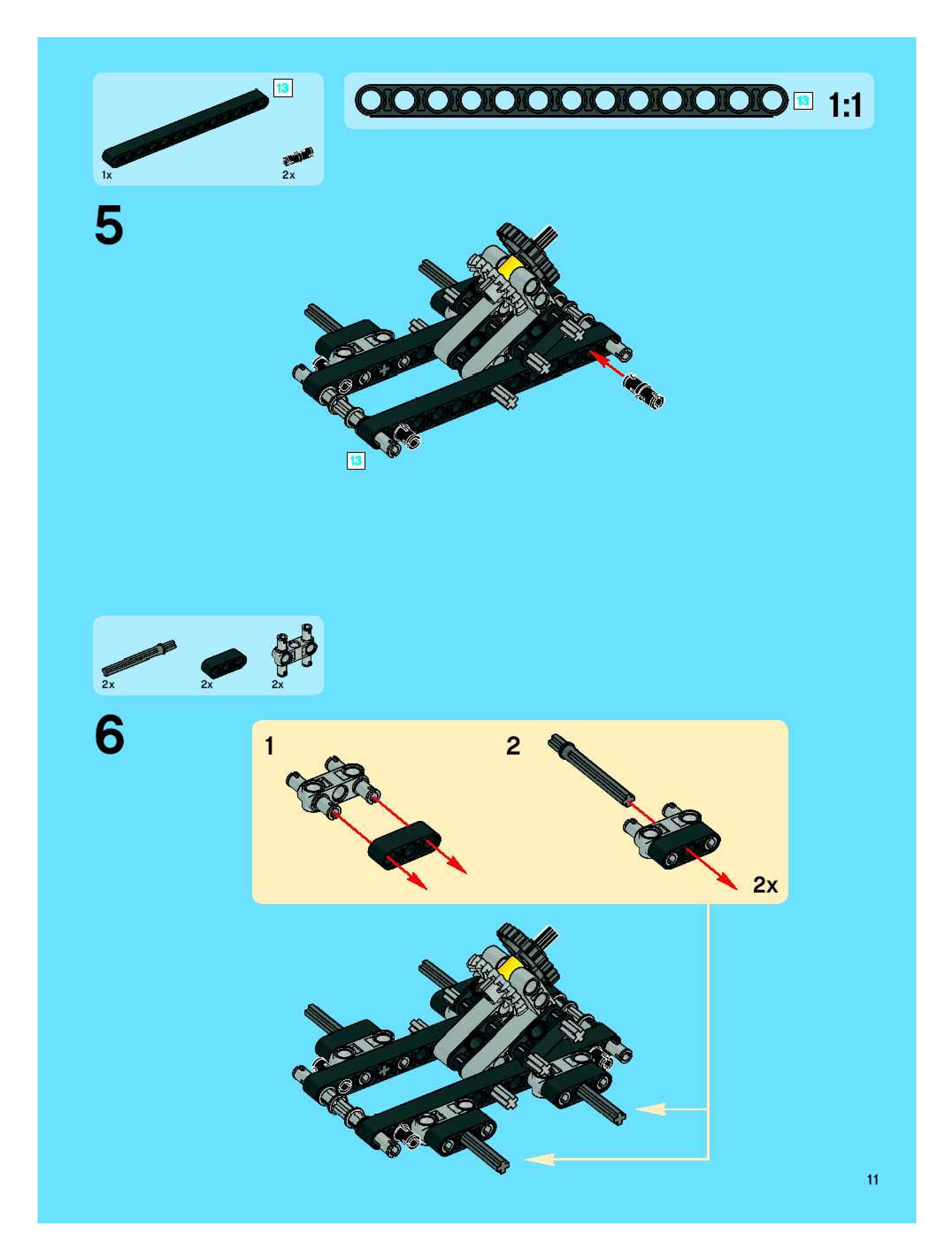 13

1x

2x

13 1:1

5

13

2x

2x

2x

6

1

2

2x

11