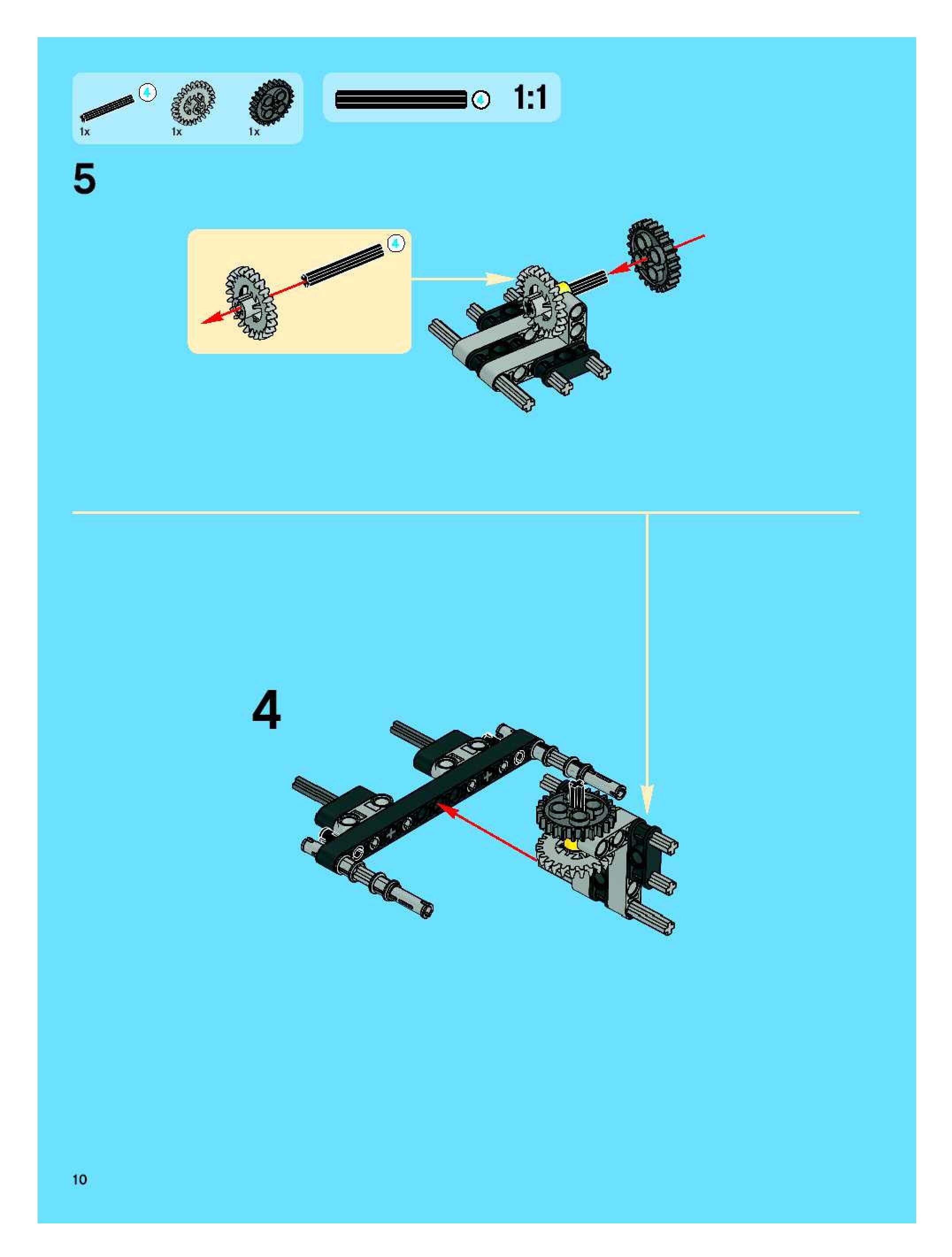 4
1x
1x
1x

4 1:1

5

4

4

10