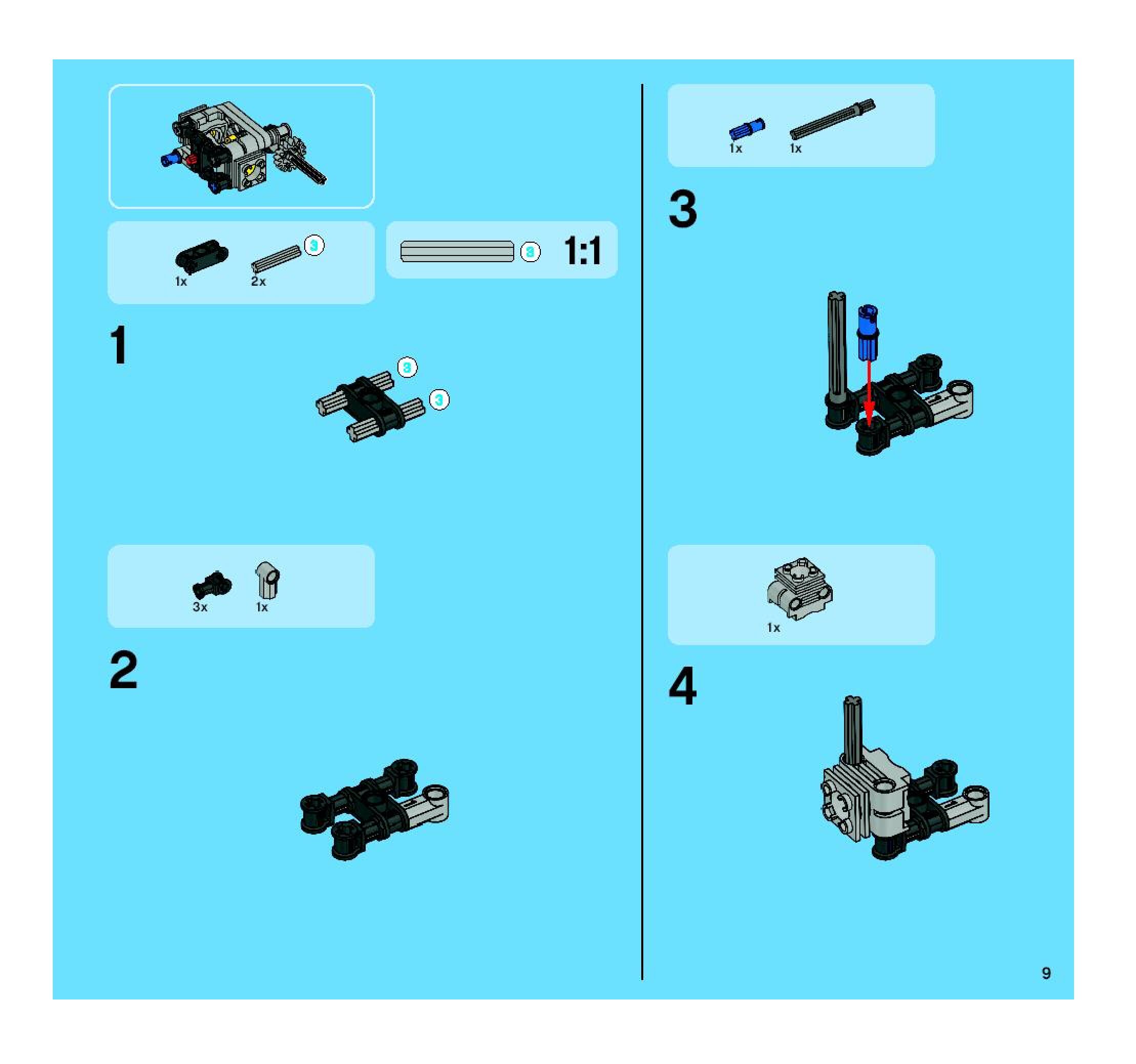 1x 2x 3

3 1:1

1

3

3

3x 1x

2

1x 1x

3

1x

4

9