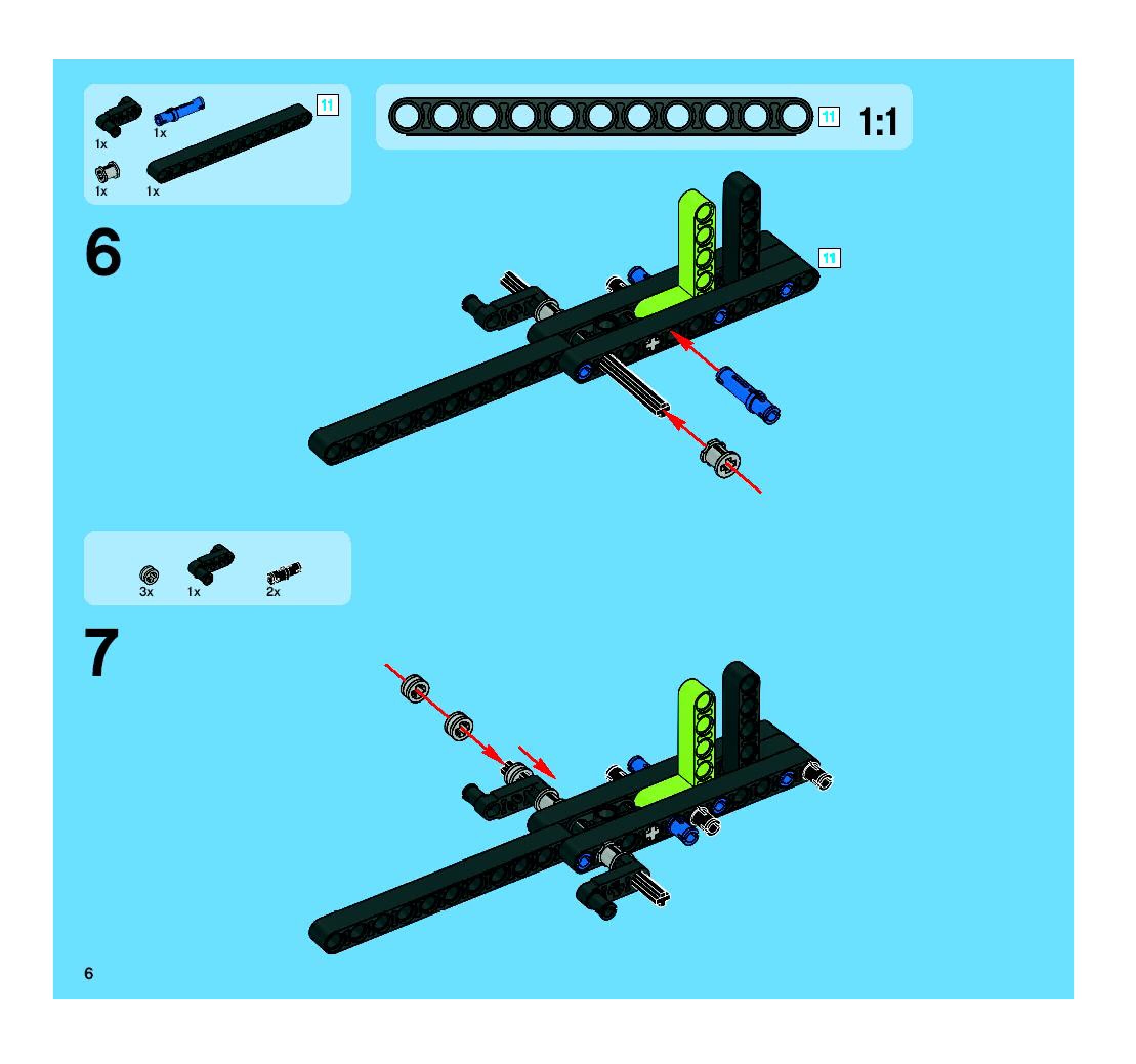 1x
1x
11
1x
1x

11
1:1

6

11

3x
1x
2x

7

6