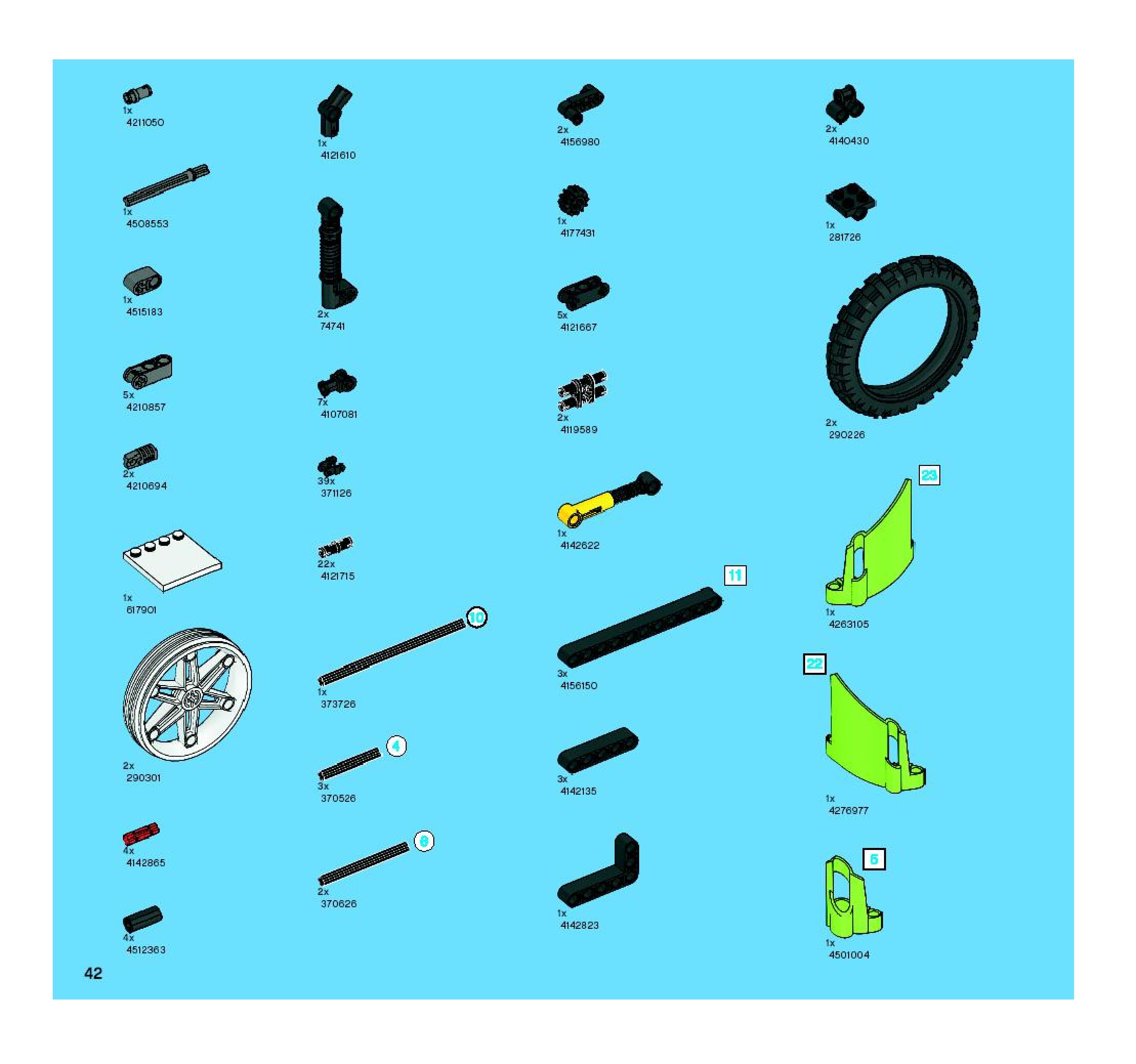 1x
4211050

1x
4508553

1x
4515183

5x
4210857

2x
4210694

1x
617901

2x
290301

4x
4142865

4x
4512363

1x
4121610

2x
74741

7x
4107081

39x
371126

22x
4121715

10
1x
373726

4
3x
370526

6
2x
370626

2x
4156980

1x
4177431

5x
4121667

2x
4119589

1x
4142622

11
3x
4156150

3x
4142135

1x
4142823

2x
4140430

1x
281726

2x
290226

23
1x
4263105

22
1x
4276977

5
1x
4501004

42