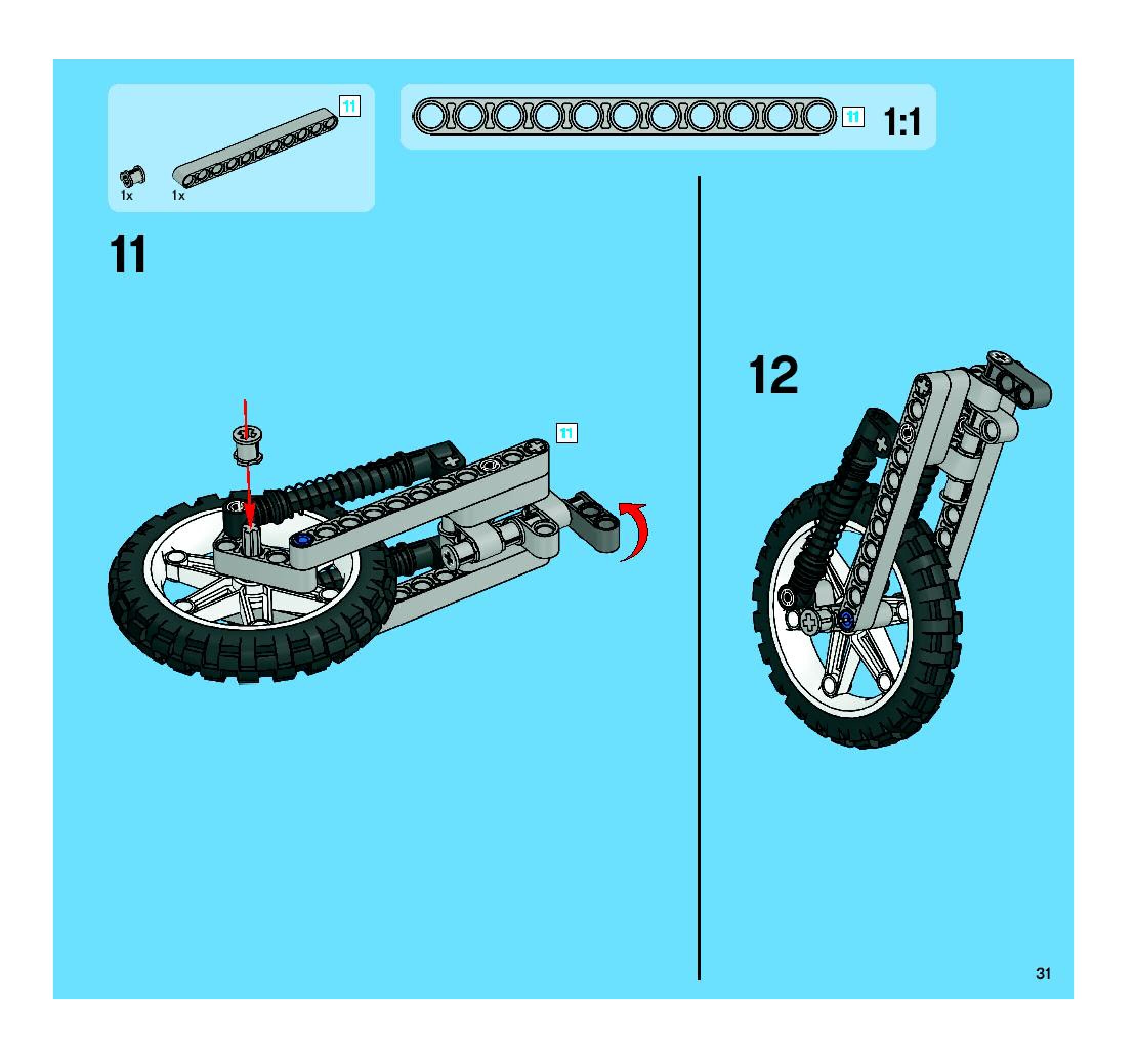 11

1x 1x

11 1:1

11

11

12

31