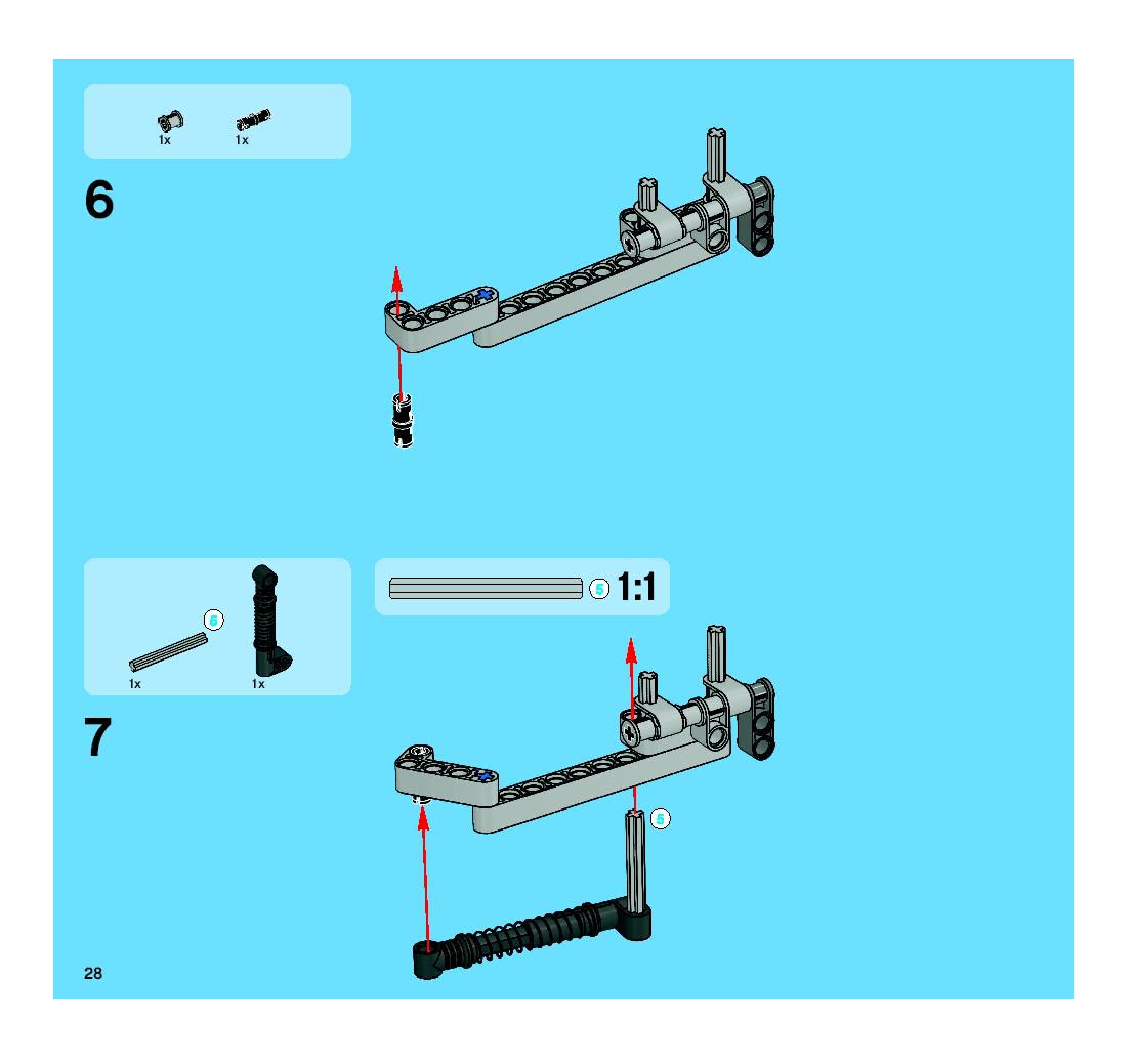 1x 1x

6

5 1x 1x

5 1:1

7

5

28