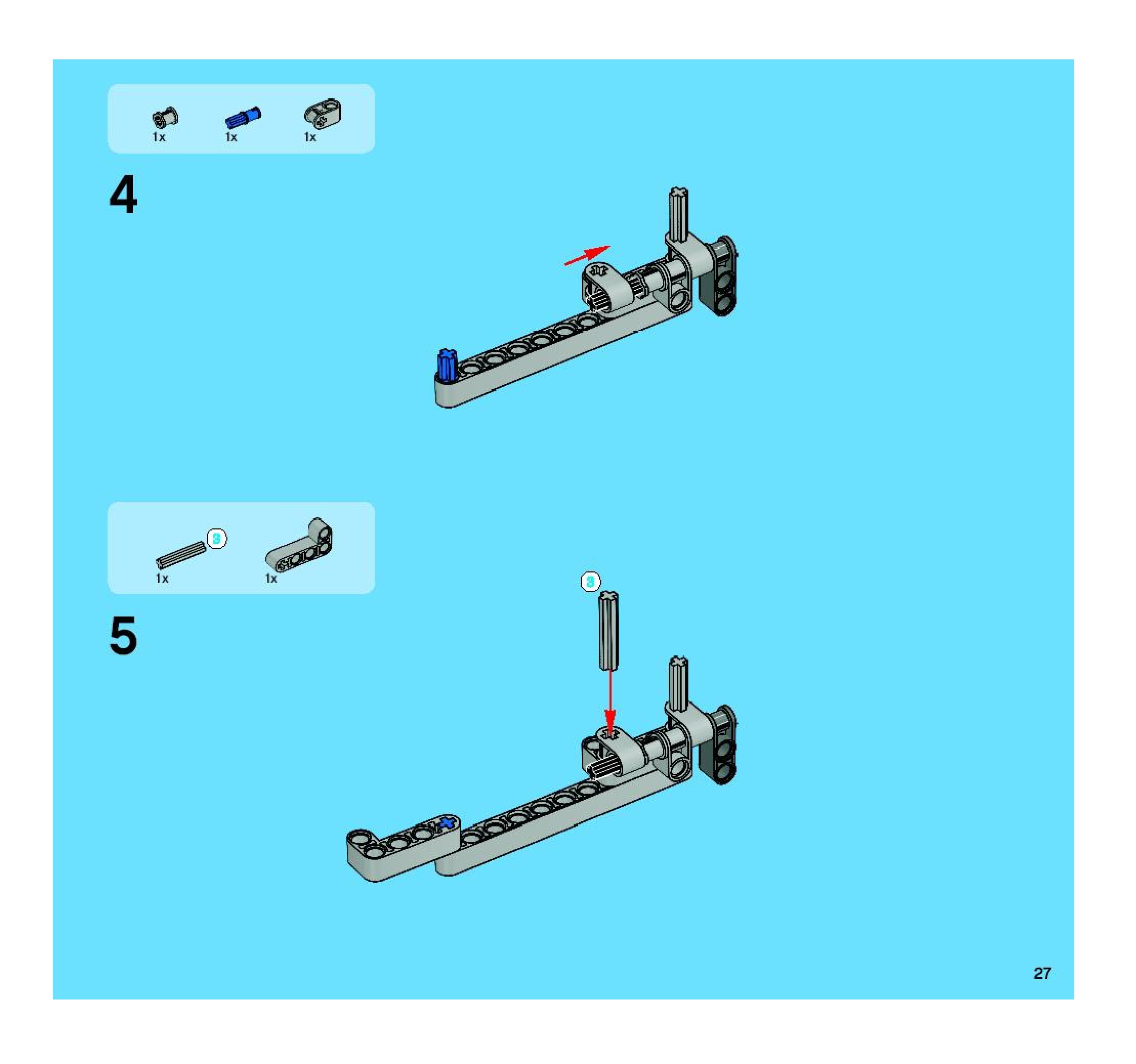 1x 1x 1x

4

3

1x 1x

5

3

27