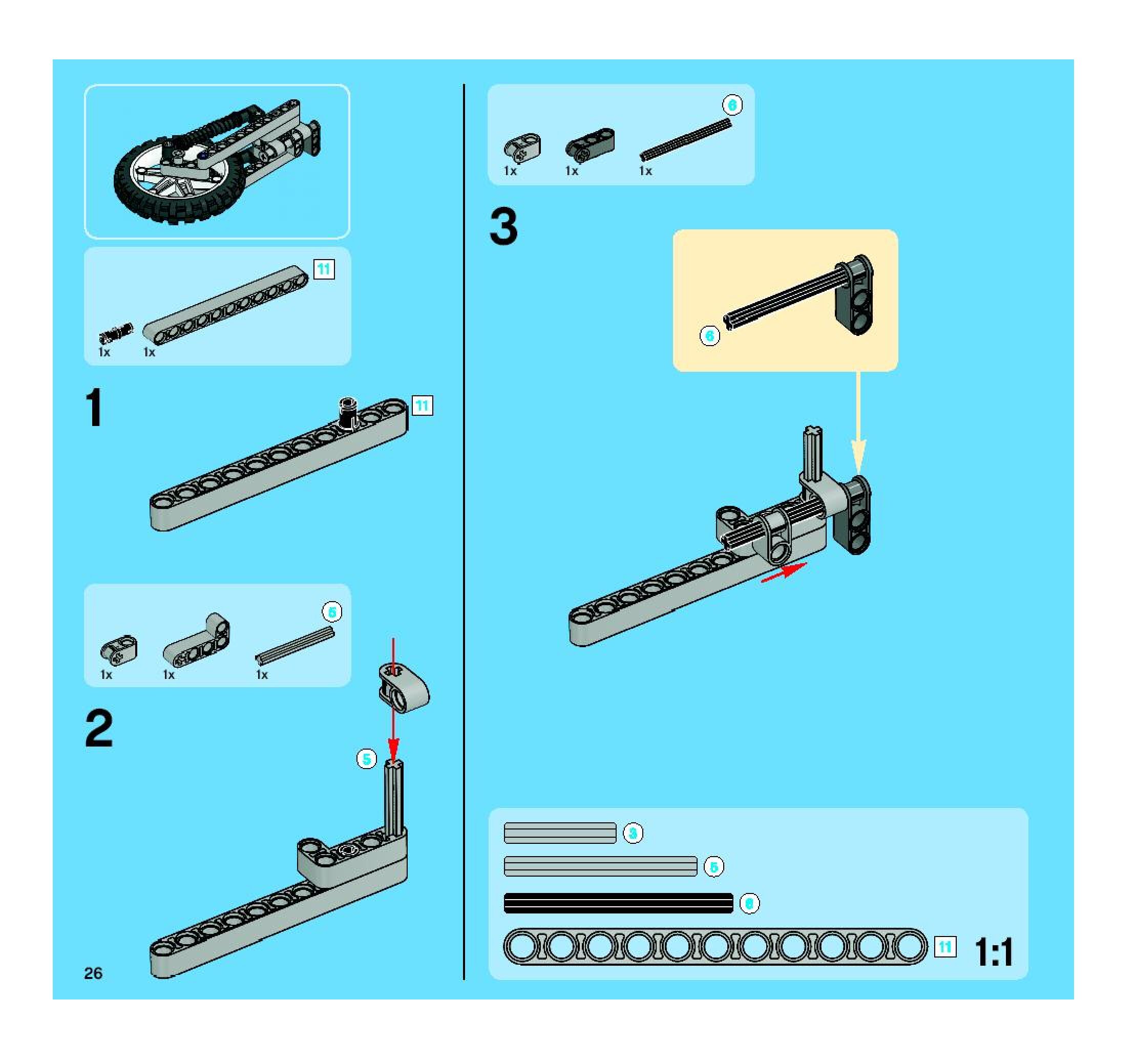 11
1x 1x

1

11

5
1x 1x 1x

2

5

26

6
1x 1x 1x

3

6

3
5
6
11
1:1