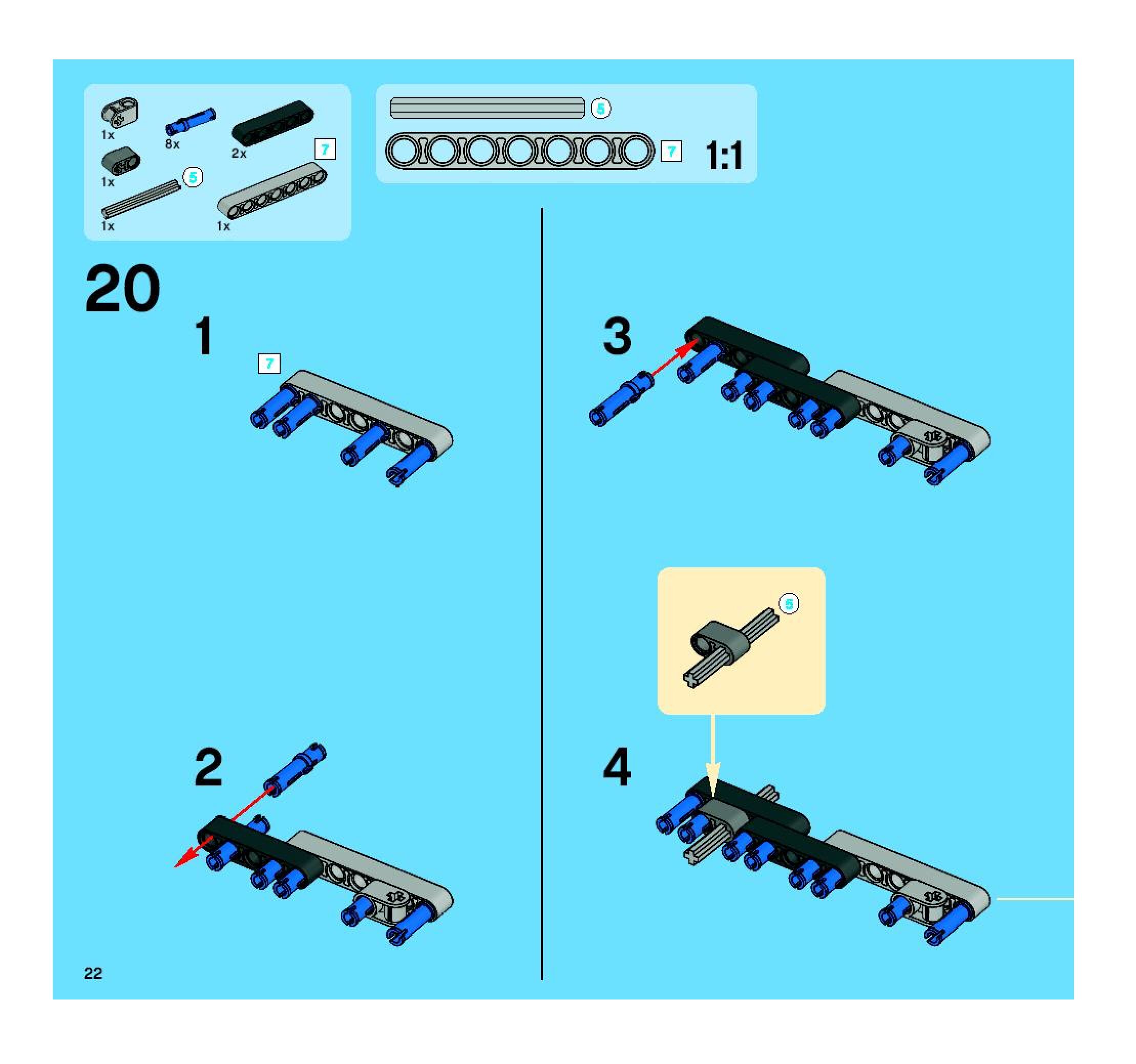 1x
8x
2x
7
1x
5
1x
1x

5
7
1:1

20
1
7
2
3
5
4
22