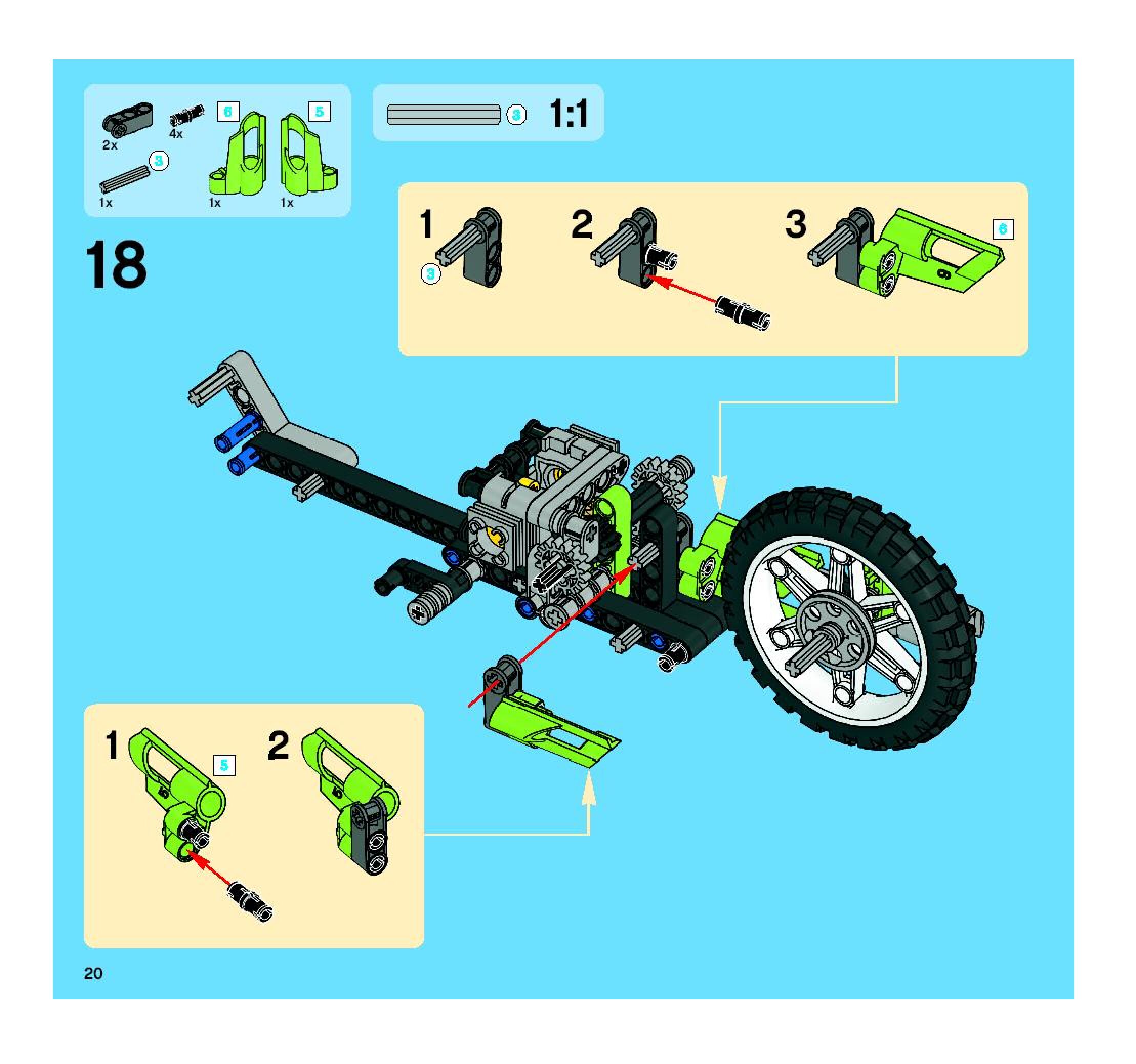 2x
4x
6
5
3
1x
1x
1x

3
1:1

18

1
3
2
3
6

1
5
2

20